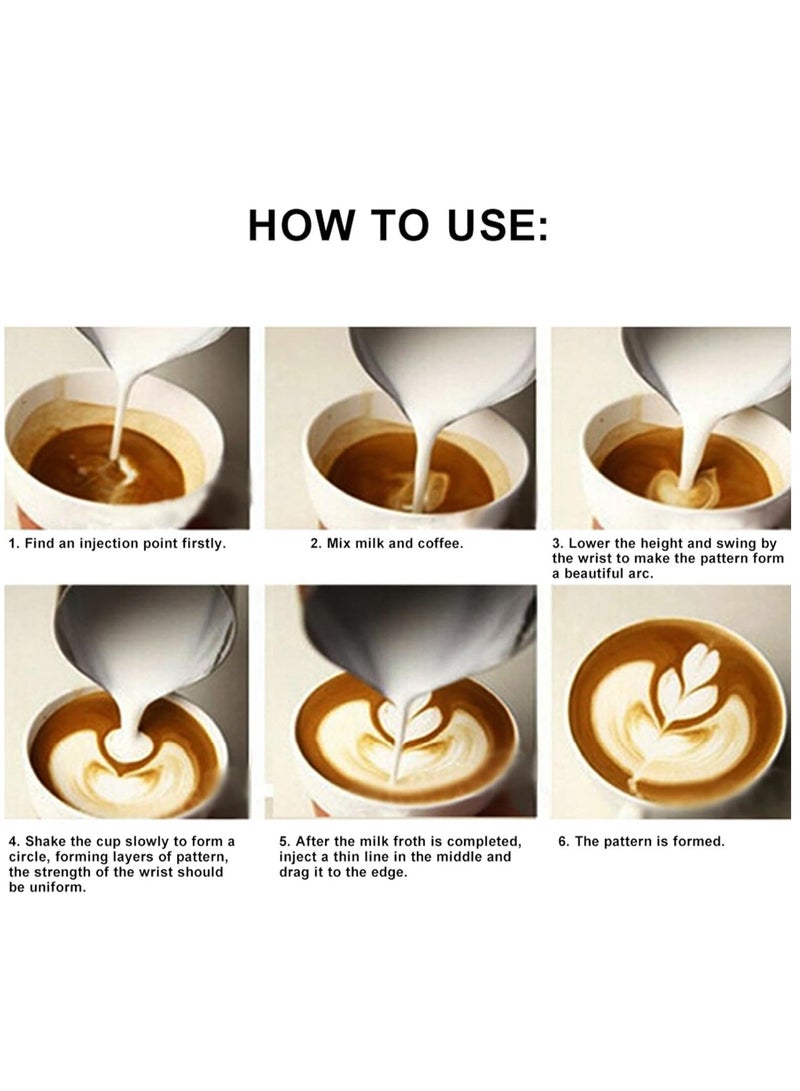 HOW TO USE:

1. Find an injection point firstly.

2. Mix milk and coffee.

3. Lower the height and swing by the wrist to make the pattern form a beautiful arc.

4. Shake the cup slowly to form a circle, forming layers of pattern, the strength of the wrist should be uniform.

5. After the milk froth is completed, inject a thin line in the middle and drag it to the edge.

6. The pattern is formed.