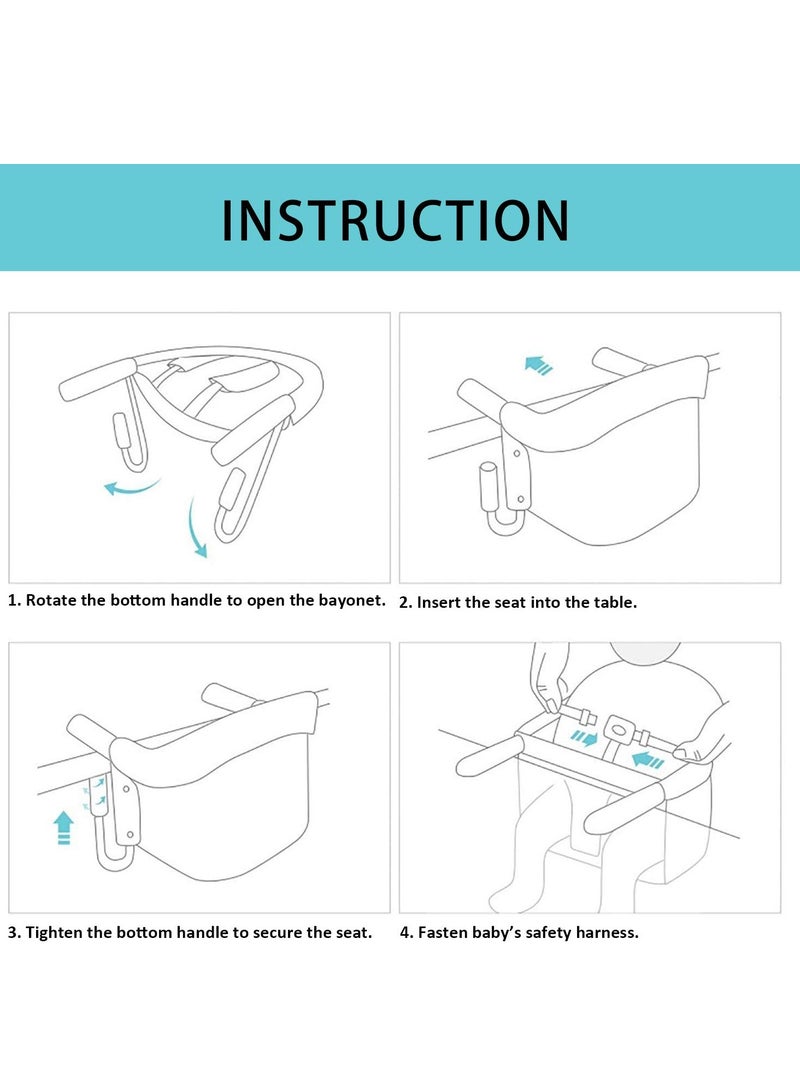 INSTRUCTION

1. Rotate the bottom handle to open the bayonet.

2. Insert the seat into the table.

3. Tighten the bottom handle to secure the seat.

4. Fasten baby's safety harness.