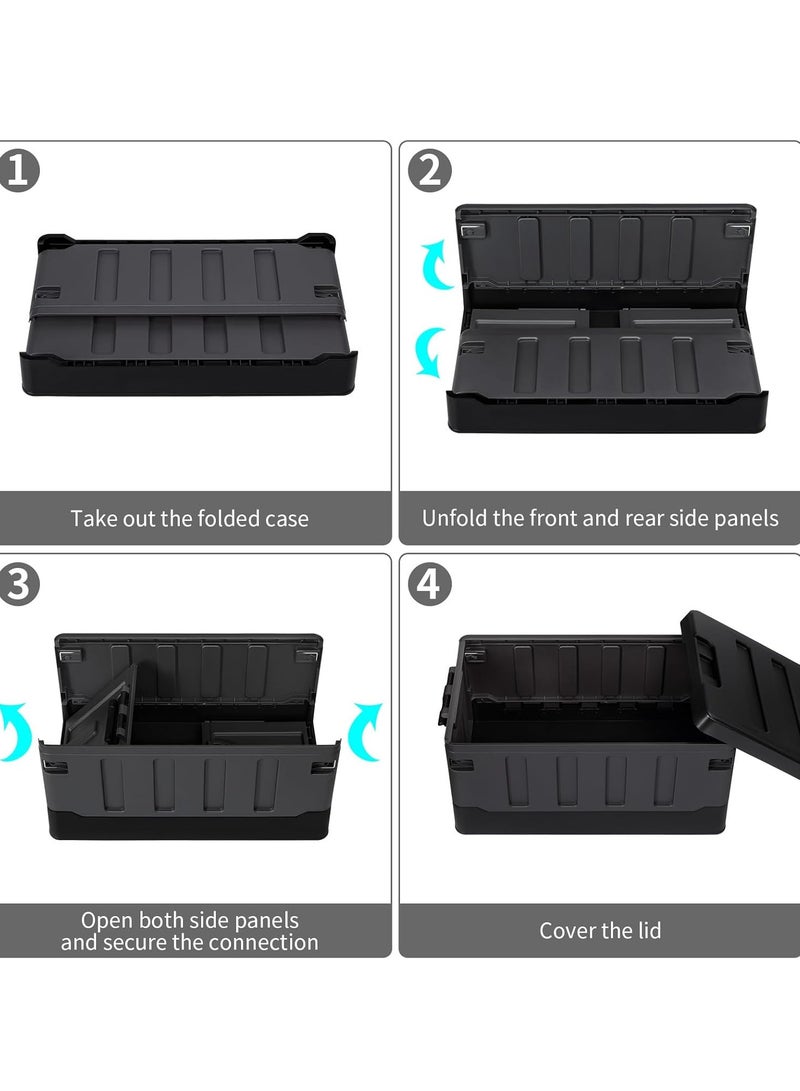 1

Take out the folded case

2

Unfold the front and rear side panels

3

Open both side panels and secure the connection

4

Cover the lid