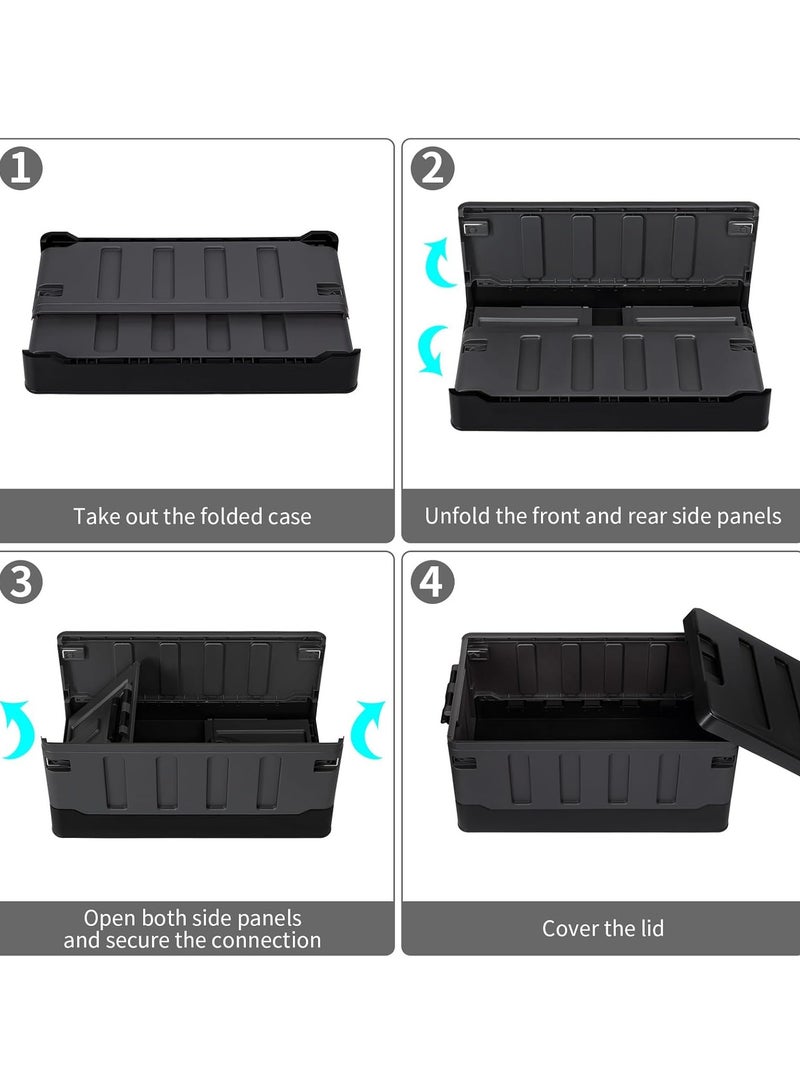 1

Take out the folded case

2

Unfold the front and rear side panels

3

Open both side panels and secure the connection

4

Cover the lid