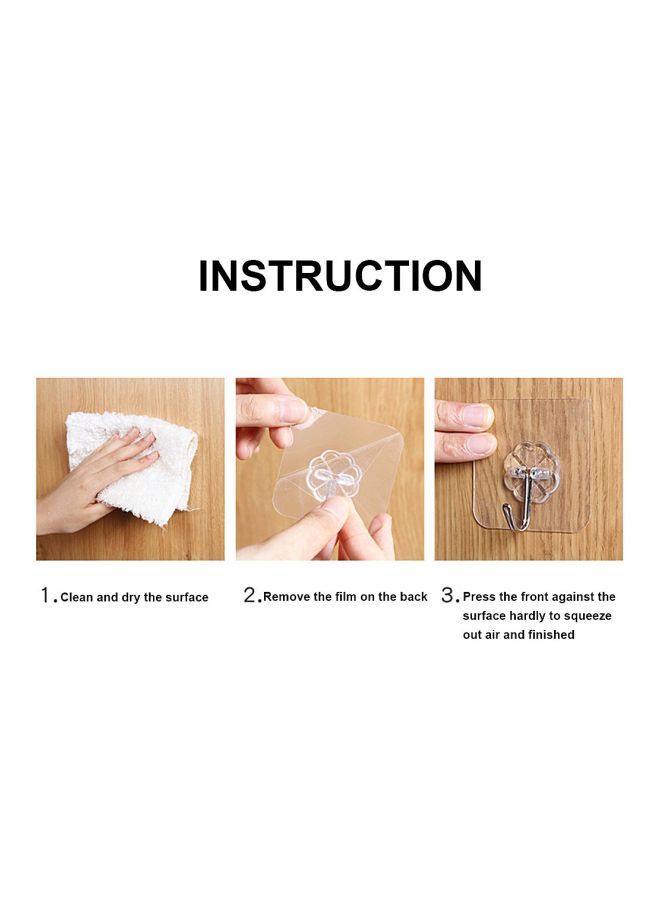 INSTRUCTION

1. Clean and dry the surface

2. Remove the film on the back

3. Press the front against the surface hardly to squeeze out air and finished