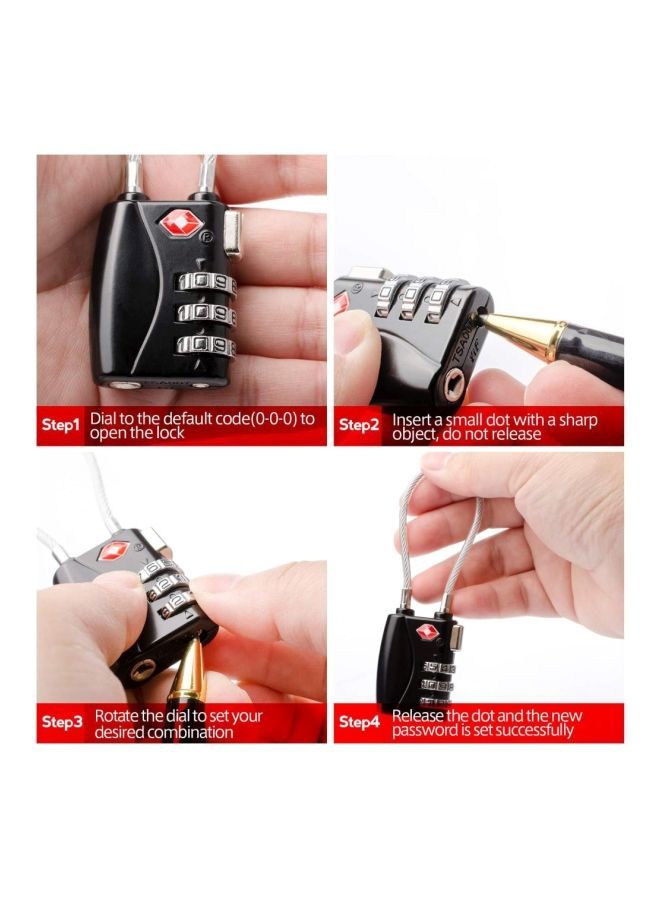 Step1 Dial to the default code(0-0-0) to open the lock

Step2 Insert a small dot with a sharp object, do not release

Step3 Rotate the dial to set your desired combination

Step4 Release the dot and the new password is set successfully