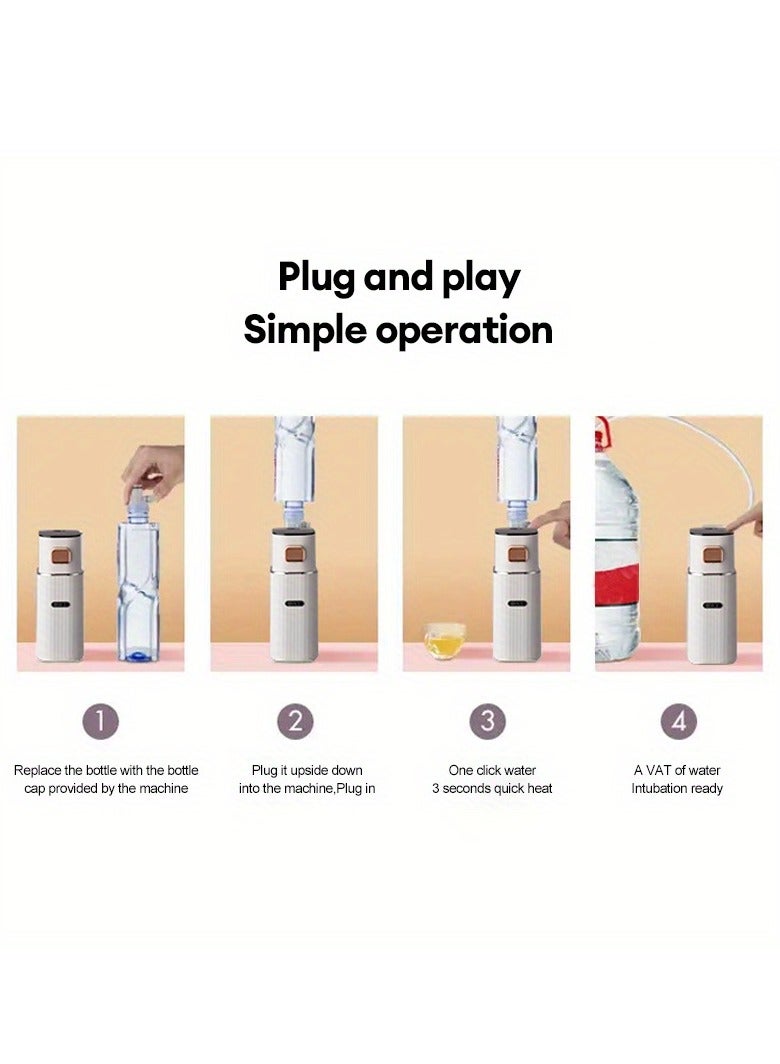 Plug and play
Simple operation

1
Replace the bottle with the bottle cap provided by the machine

2
Plug it upside down into the machine,Plug in

3
One click water
3 seconds quick heat

4
A VAT of water
Intubation ready