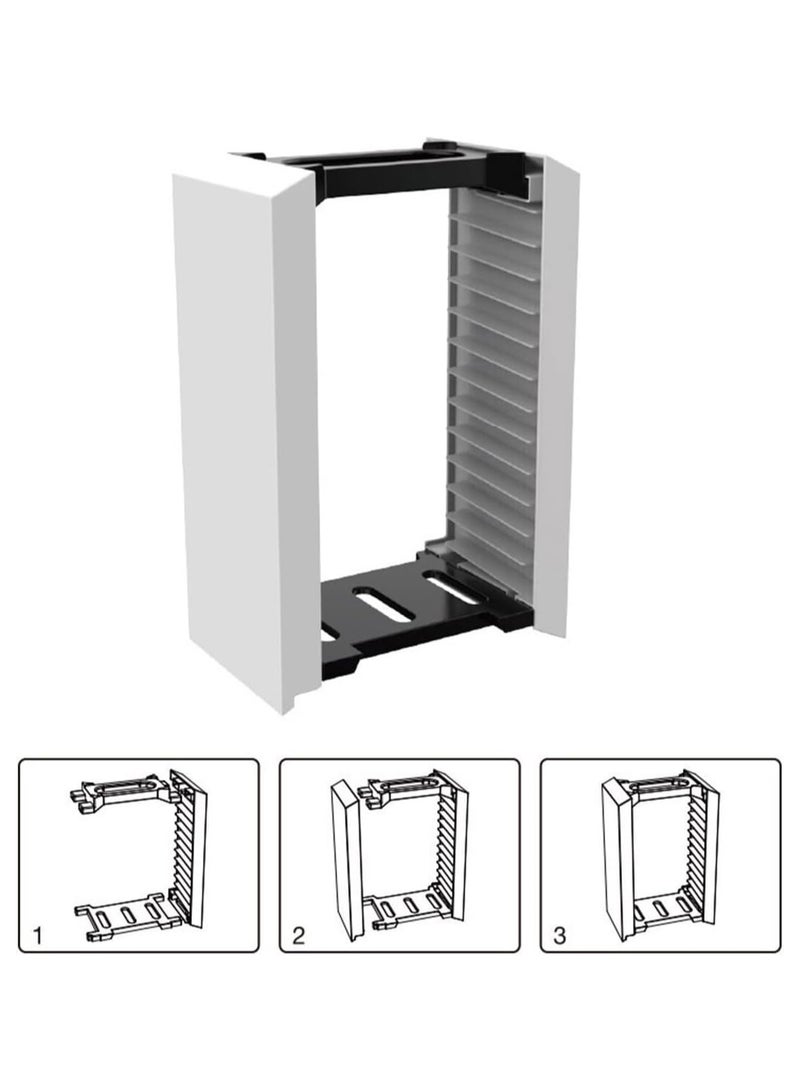 1

2

3