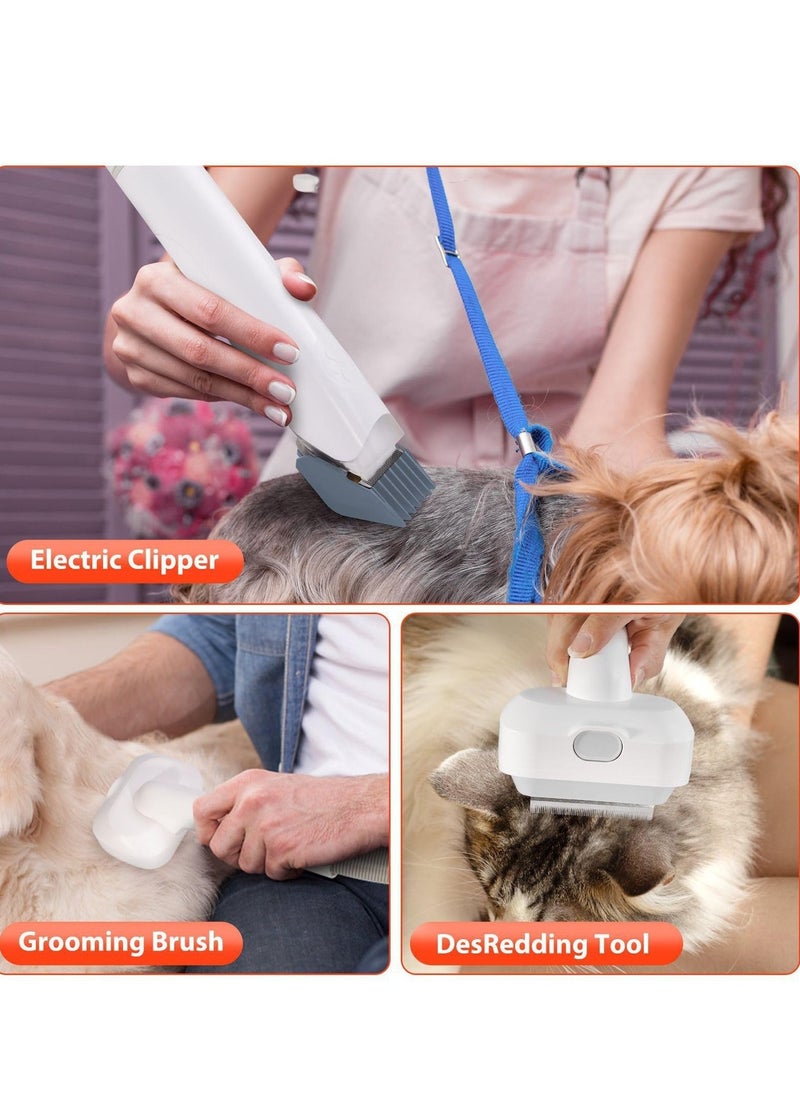 Electric Clipper

Grooming Brush

DesRedding Tool