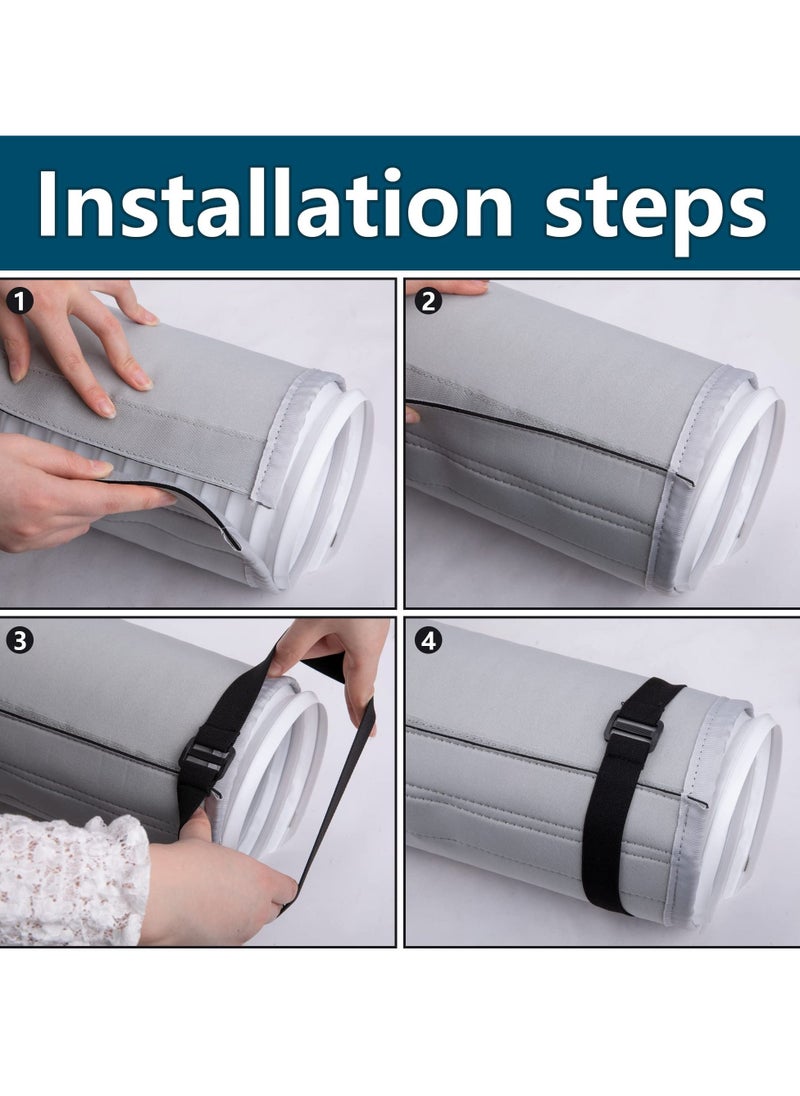 Installation steps

1

2

3

4