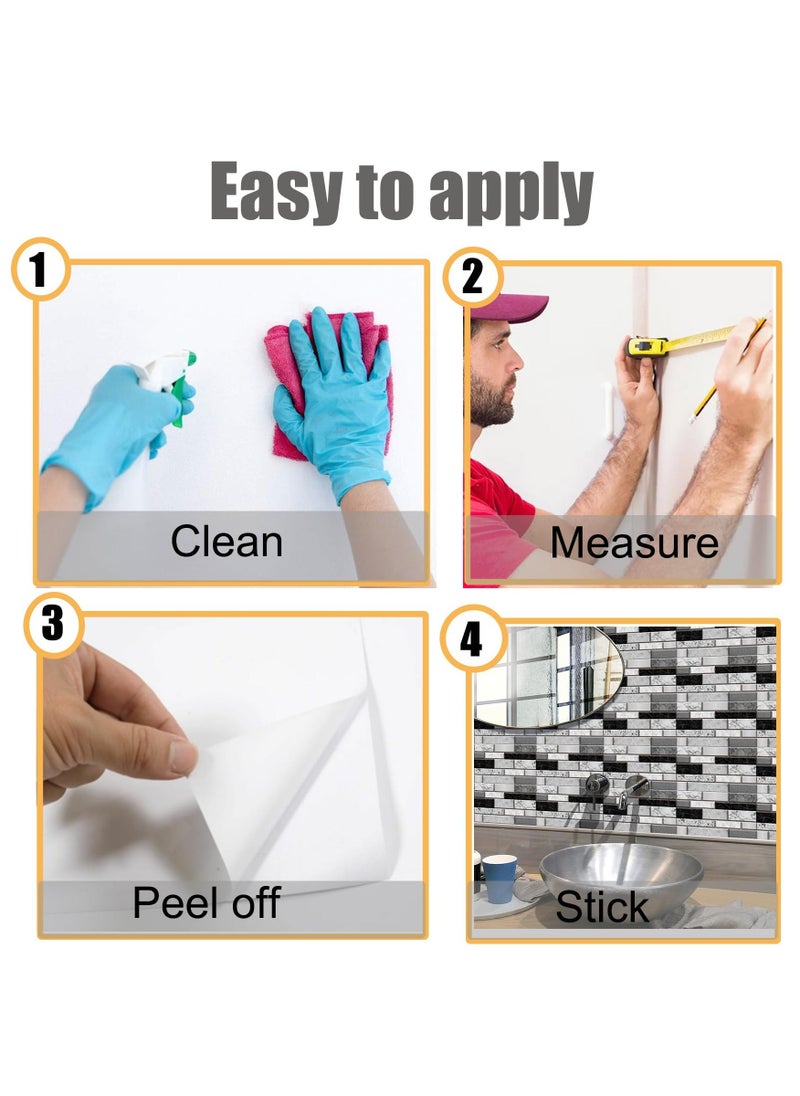 Easy to apply

1
Clean

2
Measure

3
Peel off

4
Stick