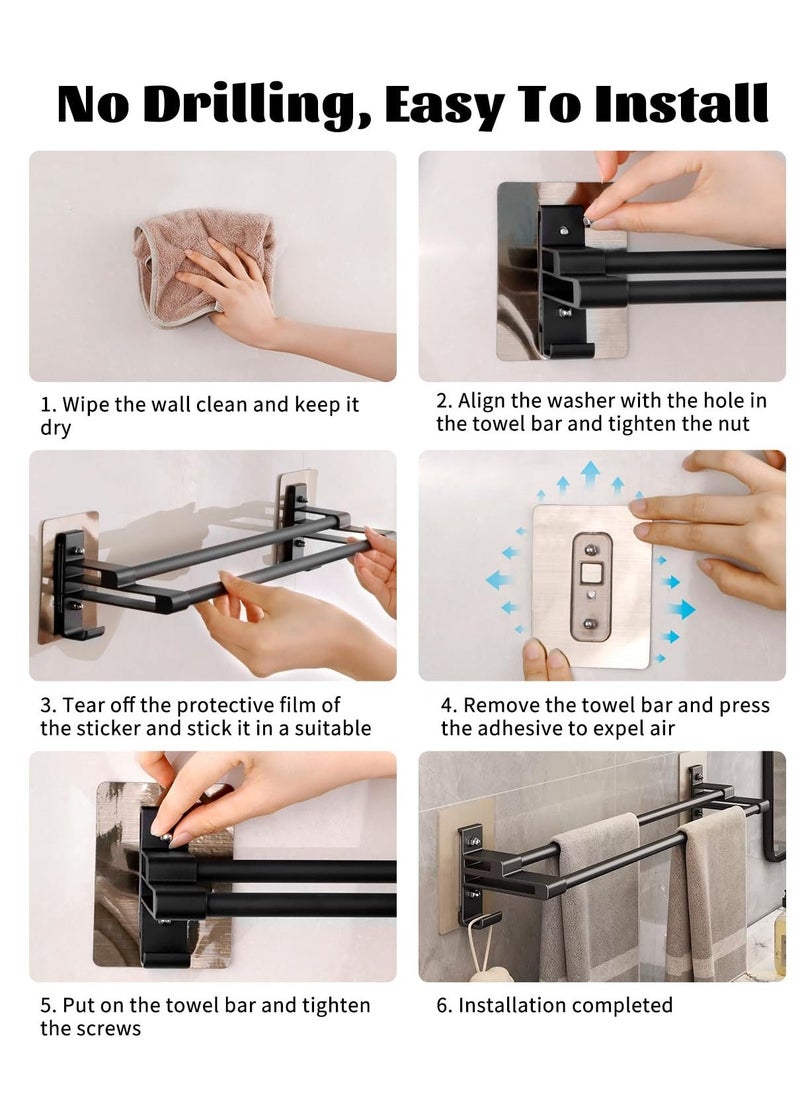 No Drilling, Easy To Install

1. Wipe the wall clean and keep it dry

2. Align the washer with the hole in the towel bar and tighten the nut

3. Tear off the protective film of the sticker and stick it in a suitable

4. Remove the towel bar and press the adhesive to expel air

5. Put on the towel bar and tighten the screws

6. Installation completed