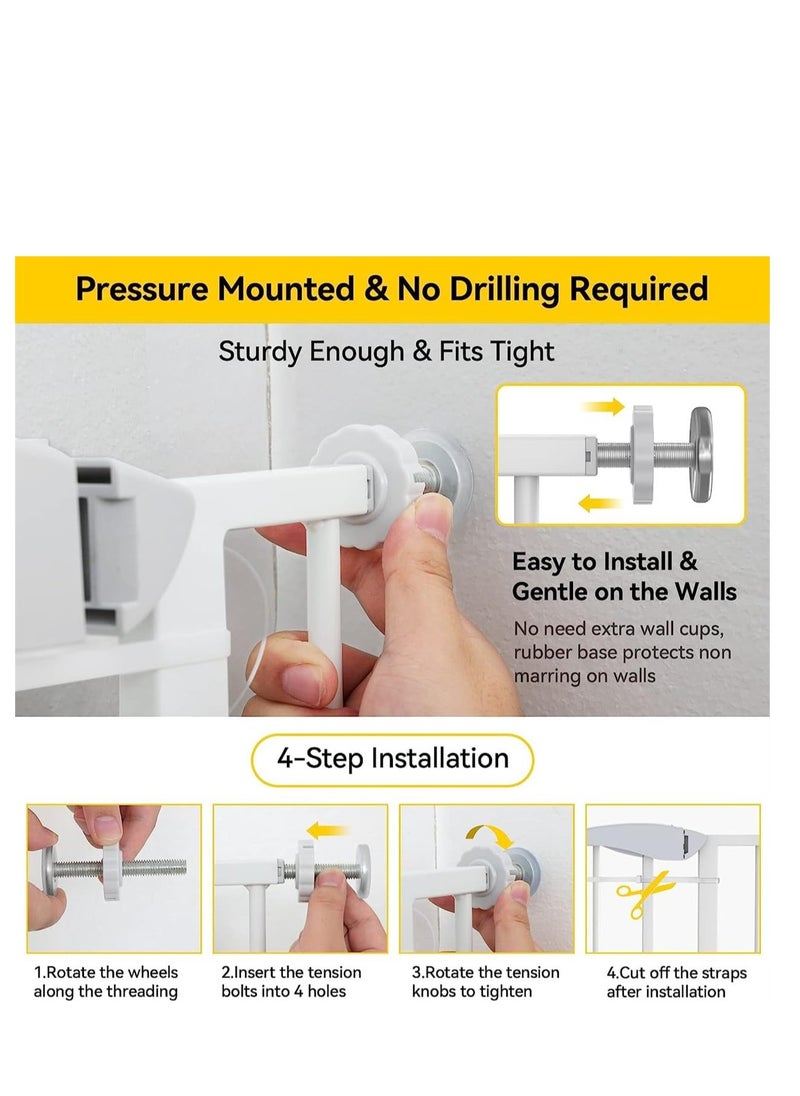 Pressure Mounted & No Drilling Required

Sturdy Enough & Fits Tight

Easy to Install & Gentle on the Walls

No need extra wall cups, rubber base protects non marring on walls

4-Step Installation

1.Rotate the wheels along the threading

2.Insert the tension bolts into 4 holes

3.Rotate the tension knobs to tighten

4.Cut off the straps after installation