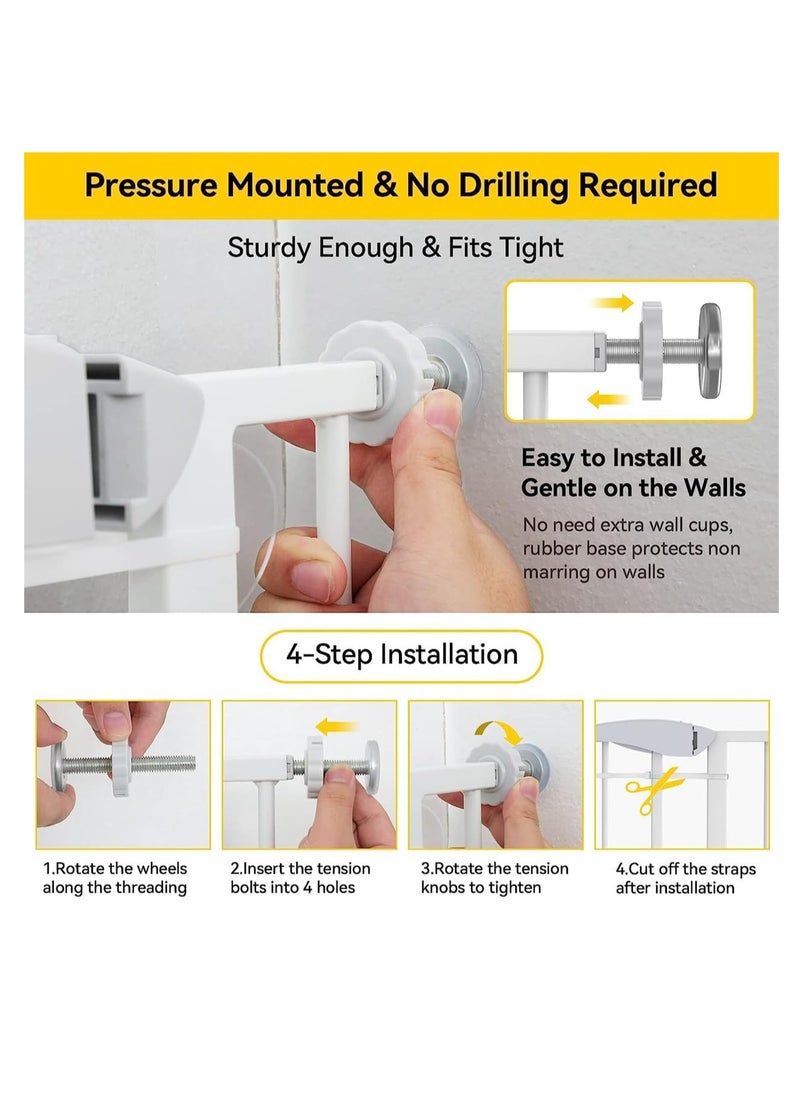 Pressure Mounted & No Drilling Required

Sturdy Enough & Fits Tight

Easy to Install & Gentle on the Walls

No need extra wall cups, rubber base protects non marring on walls

4-Step Installation

1.Rotate the wheels along the threading

2.Insert the tension bolts into 4 holes

3.Rotate the tension knobs to tighten

4.Cut off the straps after installation