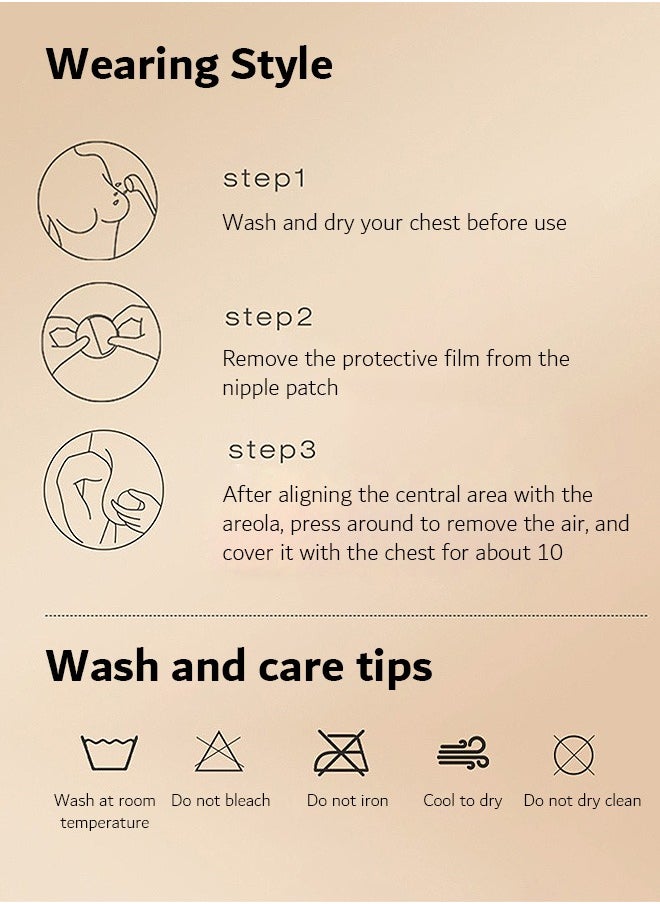 Wearing Style

step1

Wash and dry your chest before use

step2

Remove the protective film from the nipple patch

step3

After aligning the central area with the areola, press around to remove the air, and cover it with the chest for about 10

Wash and care tips

Wash at room temperature

Do not bleach

Do not iron

Cool to dry

Do not dry clean