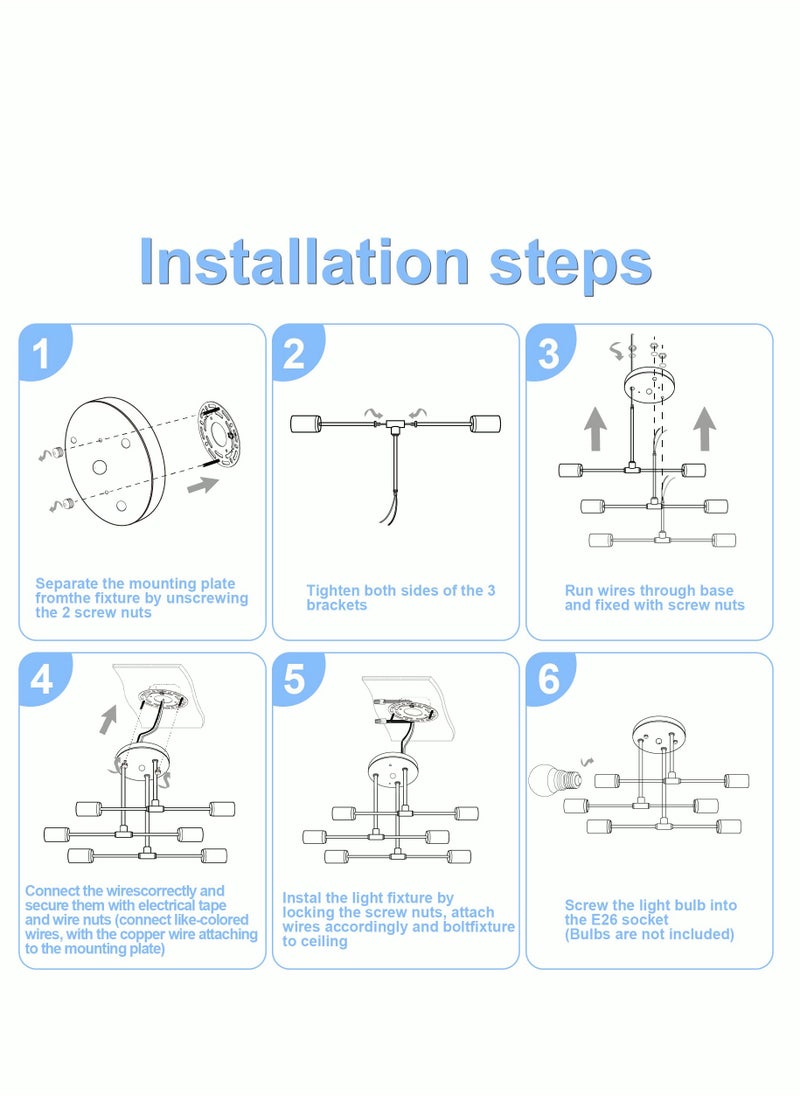 Installation steps

1

Separate the mounting plate fromthe fixture by unscrewing the 2 screw nuts

2

Tighten both sides of the 3 brackets

3

Run wires through base and fixed with screw nuts

4

Connect the wirescorrectly and secure them with electrical tape and wire nuts (connect like-colored wires, with the copper wire attaching to the mounting plate)

5

Instal the light fixture by locking the screw nuts, attach wires accordingly and boltfixture to ceiling

6

Screw the light bulb into the E26 socket (Bulbs are not included)