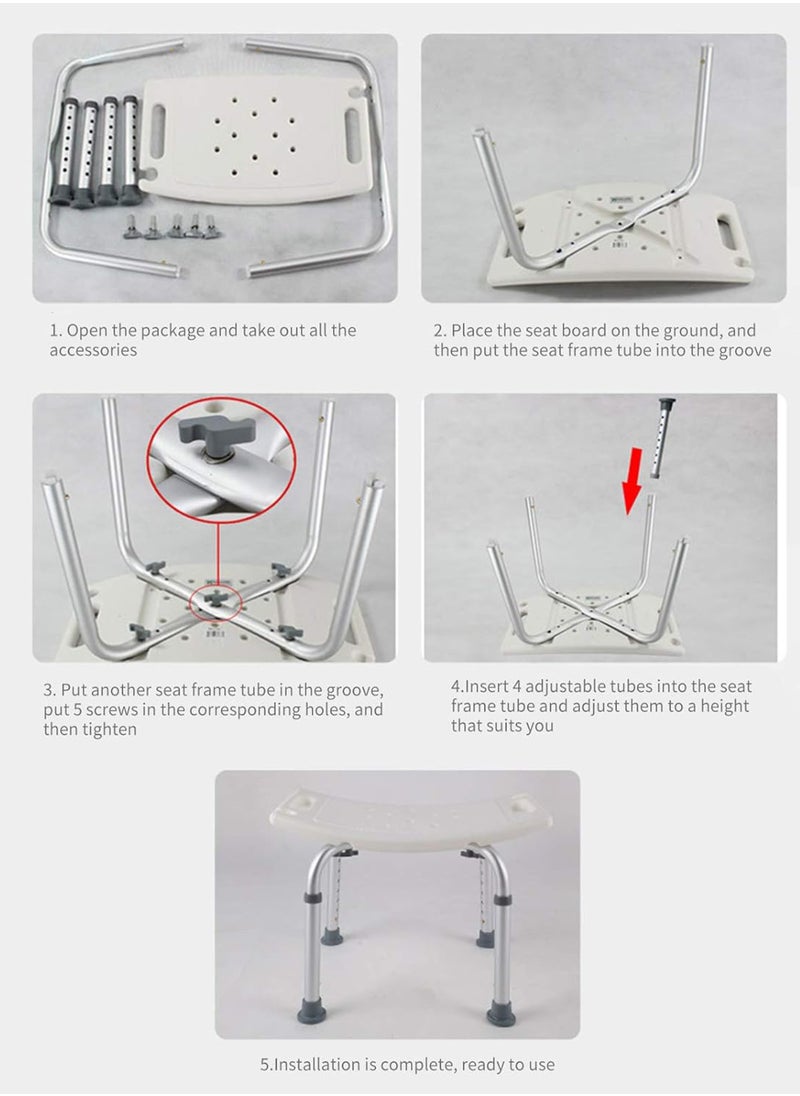 1. Open the package and take out all the accessories

2. Place the seat board on the ground, and then put the seat frame tube into the groove

3. Put another seat frame tube in the groove, put 5 screws in the corresponding holes, and then tighten

4.Insert 4 adjustable tubes into the seat frame tube and adjust them to a height that suits you

5.Installation is complete, ready to use