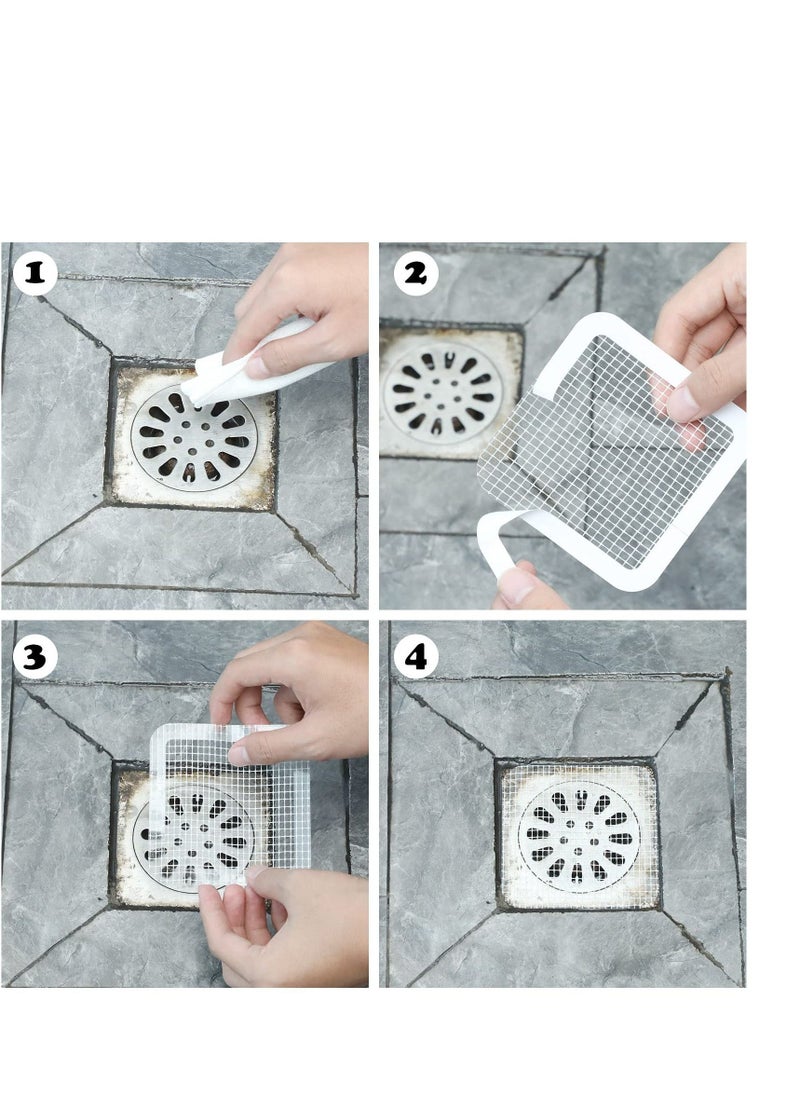 1

2

3

4