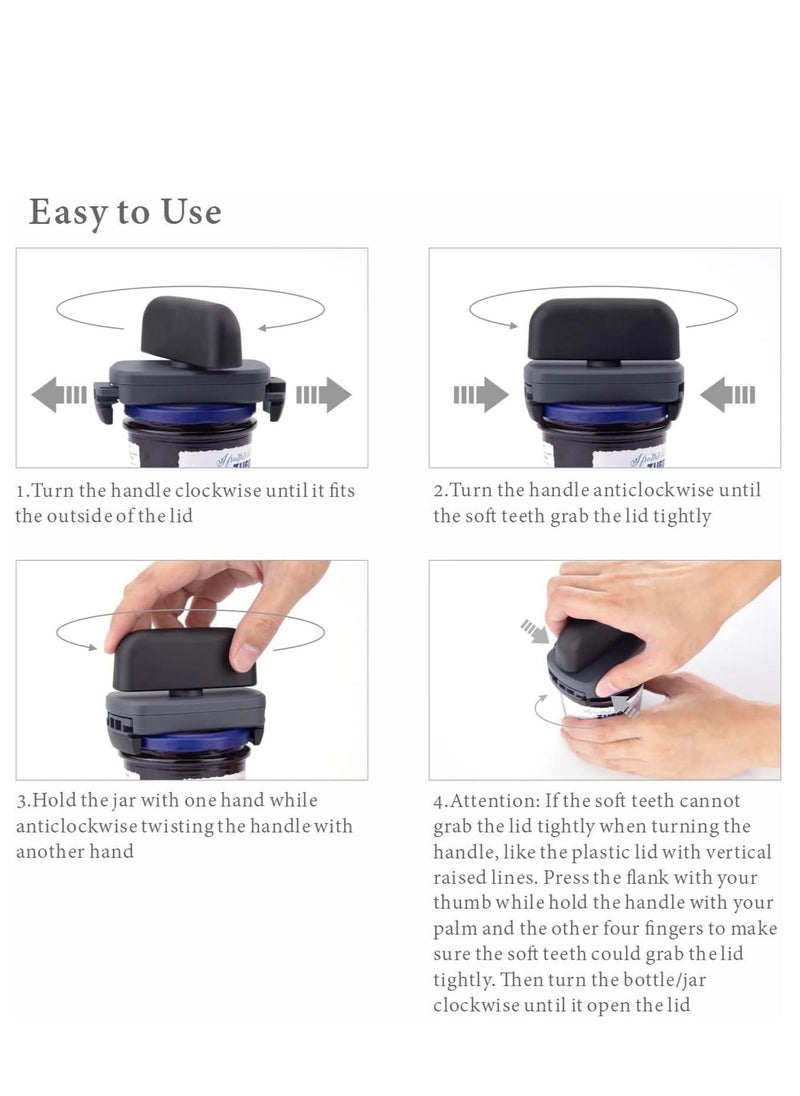 Easy to Use

1.Turn the handle clockwise until it fits the outside of the lid

2.Turn the handle anticlockwise until the soft teeth grab the lid tightly

3.Hold the jar with one hand while anticlockwise twisting the handle with another hand

4.Attention: If the soft teeth cannot grab the lid tightly when turning the handle, like the plastic lid with vertical raised lines. Press the flank with your thumb while hold the handle with your palm and the other four fingers to make sure the soft teeth could grab the lid tightly. Then turn the bottle/jar clockwise until it open the lid