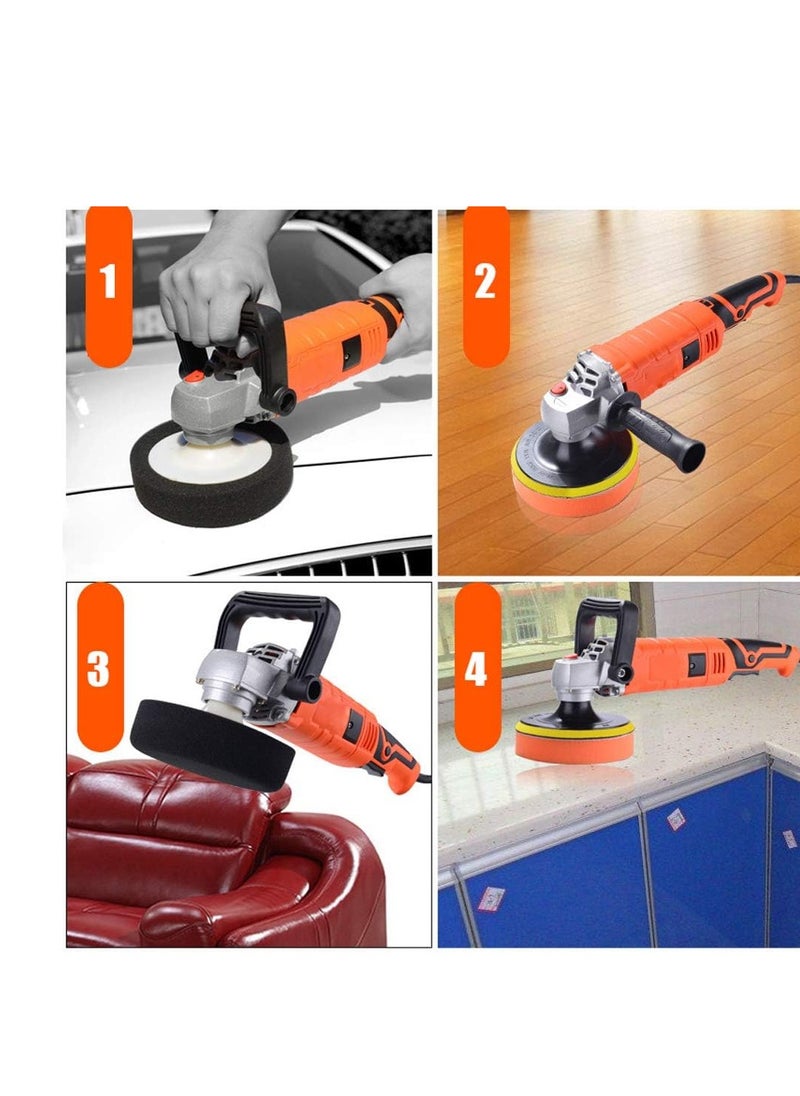 1

2

3

4