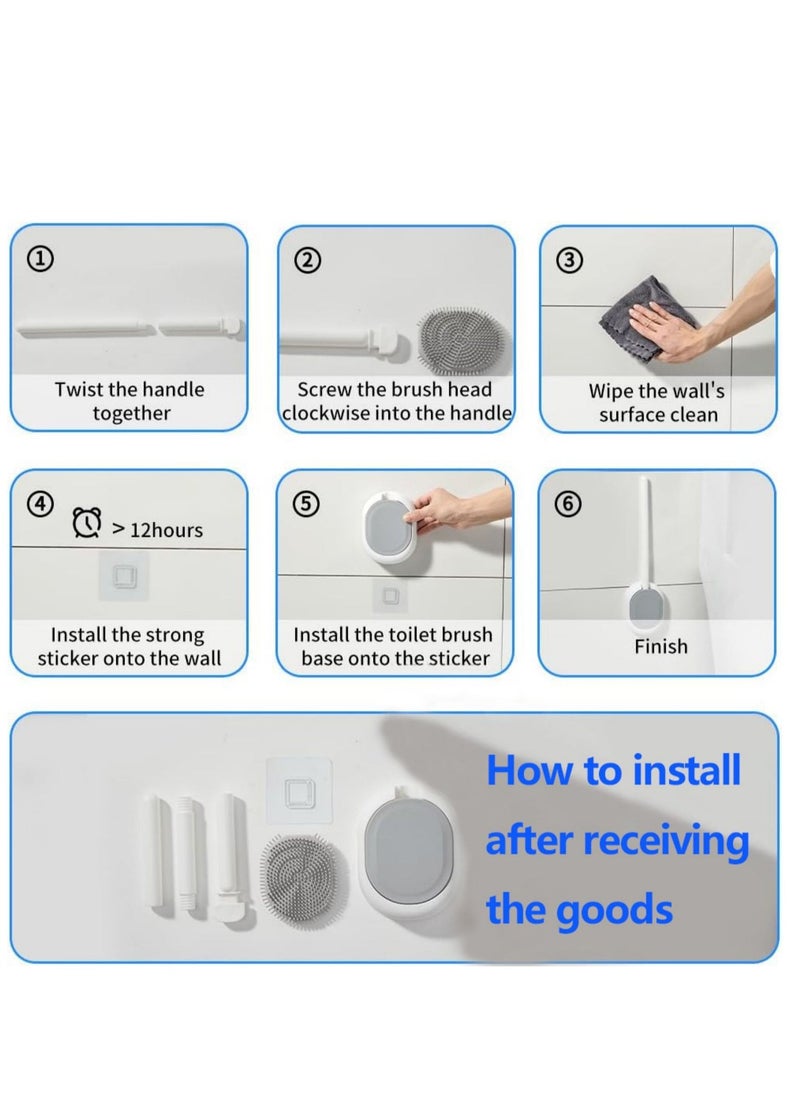 ①
Twist the handle together

②
Screw the brush head clockwise into the handle

③
Wipe the wall's surface clean

④
> 12hours
Install the strong sticker onto the wall

⑤
Install the toilet brush base onto the sticker

⑥
Finish

How to install after receiving the goods