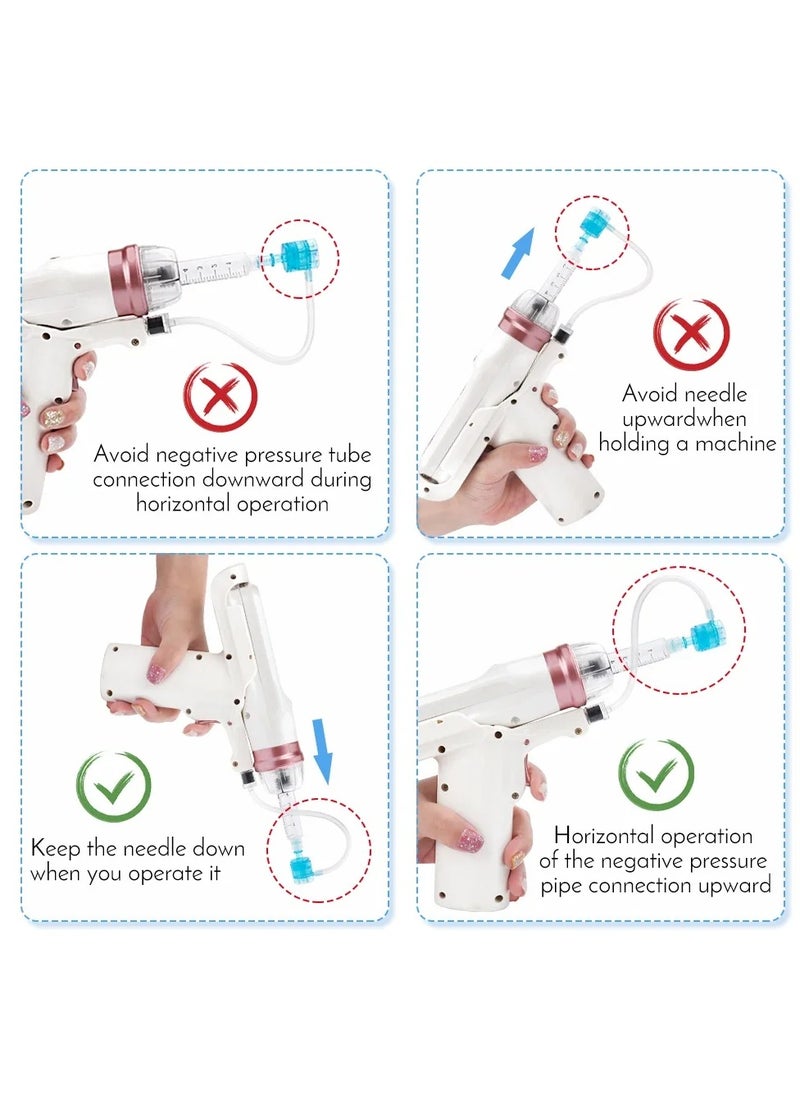 Avoid negative pressure tube connection downward during horizontal operation

Avoid needle upwardwhen holding a machine

Keep the needle down when you operate it

Horizontal operation of the negative pressure pipe connection upward