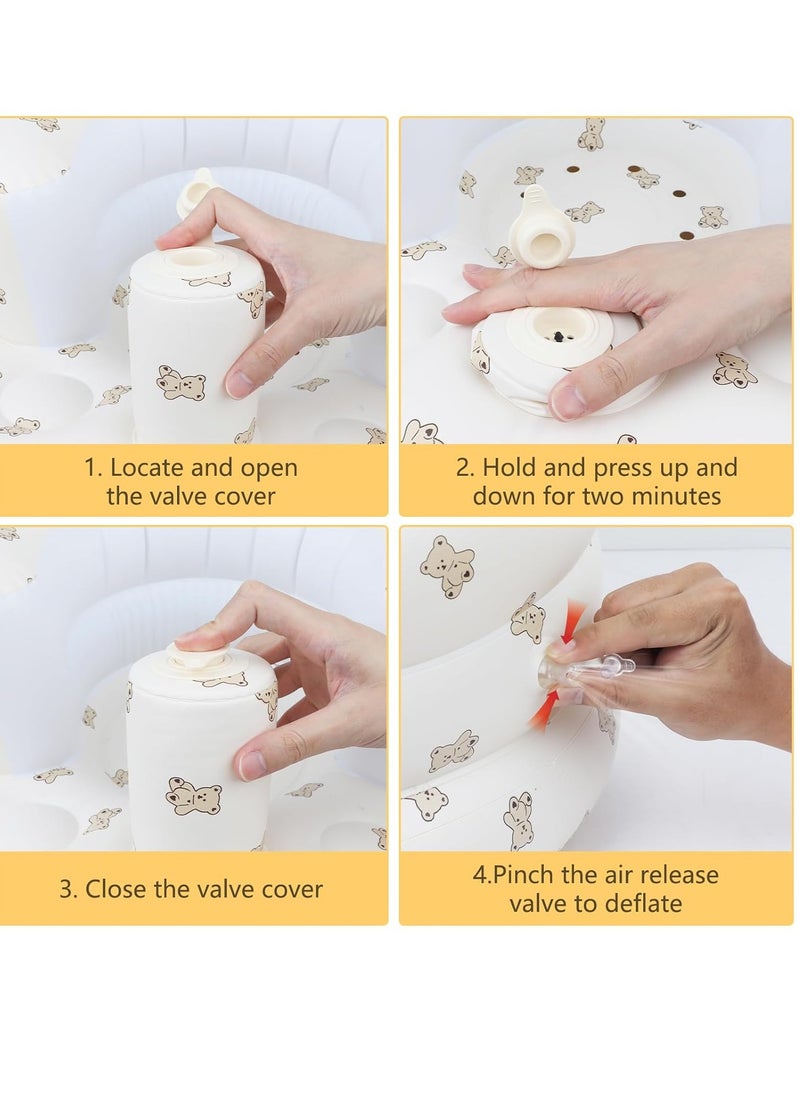 1. Locate and open the valve cover

2. Hold and press up and down for two minutes

3. Close the valve cover

4.Pinch the air release valve to deflate