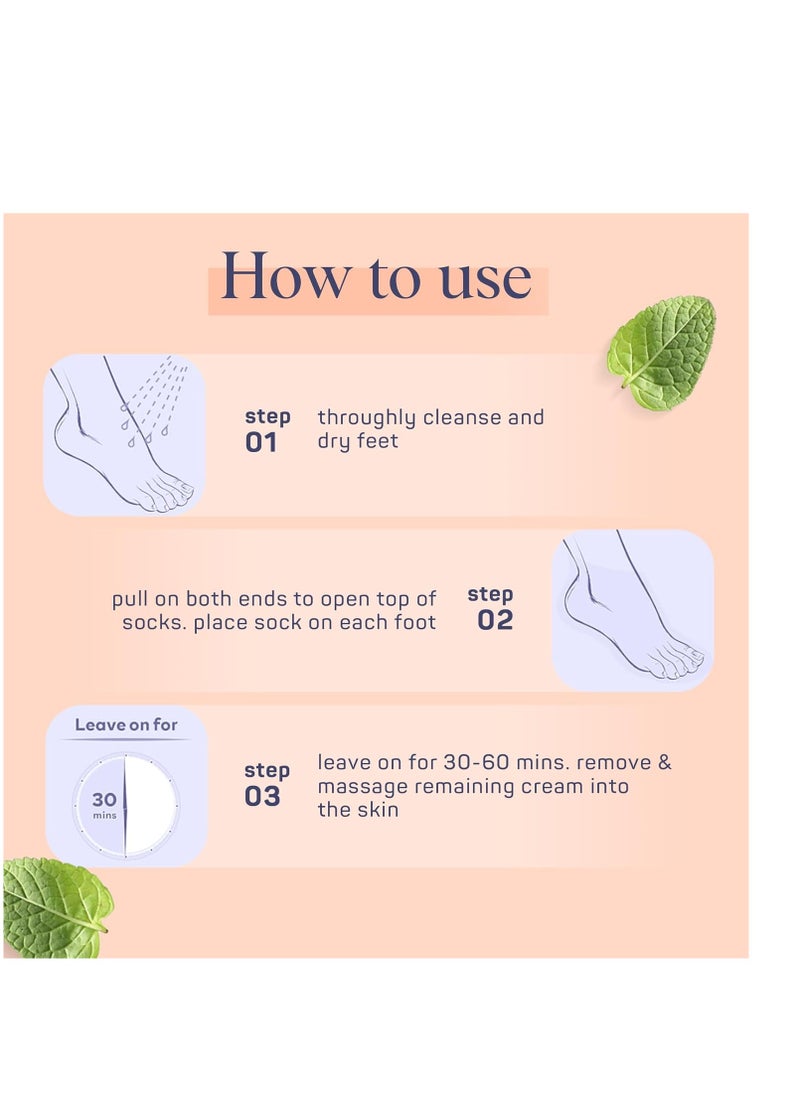 How to use

step 01 throughly cleanse and dry feet

pull on both ends to open top of socks. place sock on each foot step 02

Leave on for

30 mins

step 03 leave on for 30-60 mins. remove & massage remaining cream into the skin