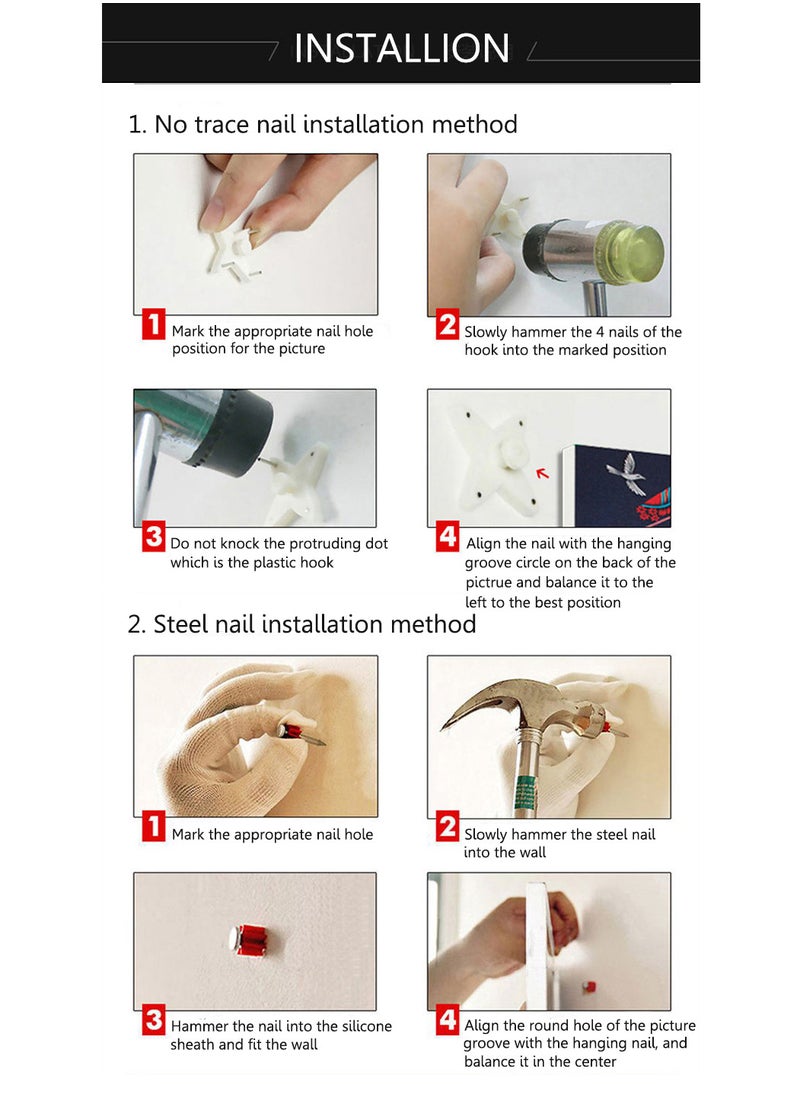 INSTALLION

1. No trace nail installation method

1 Mark the appropriate nail hole position for the picture

2 Slowly hammer the 4 nails of the hook into the marked position

3 Do not knock the protruding dot which is the plastic hook

4 Align the nail with the hanging groove circle on the back of the pictrue and balance it to the left to the best position

2. Steel nail installation method

1 Mark the appropriate nail hole

2 Slowly hammer the steel nail into the wall

3 Hammer the nail into the silicone sheath and fit the wall

4 Align the round hole of the picture groove with the hanging nail, and balance it in the center