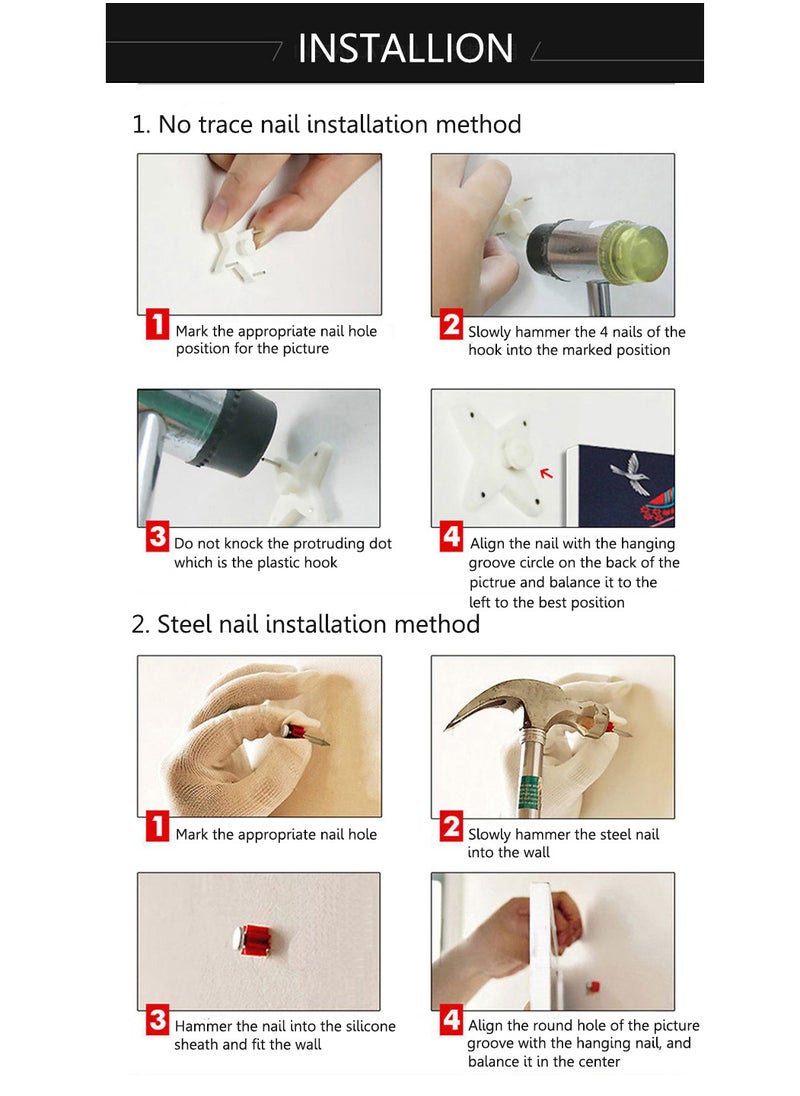 INSTALLION

1. No trace nail installation method

1 Mark the appropriate nail hole position for the picture

2 Slowly hammer the 4 nails of the hook into the marked position

3 Do not knock the protruding dot which is the plastic hook

4 Align the nail with the hanging groove circle on the back of the pictrue and balance it to the left to the best position

2. Steel nail installation method

1 Mark the appropriate nail hole

2 Slowly hammer the steel nail into the wall

3 Hammer the nail into the silicone sheath and fit the wall

4 Align the round hole of the picture groove with the hanging nail, and balance it in the center