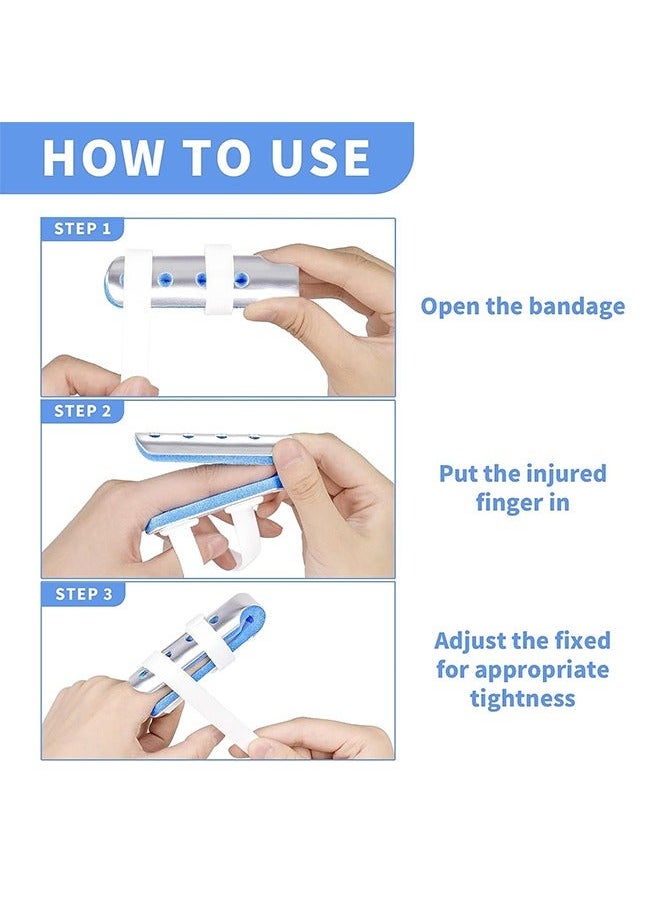 HOW TO USE

STEP 1

Open the bandage

STEP 2

Put the injured finger in

STEP 3

Adjust the fixed for appropriate tightness