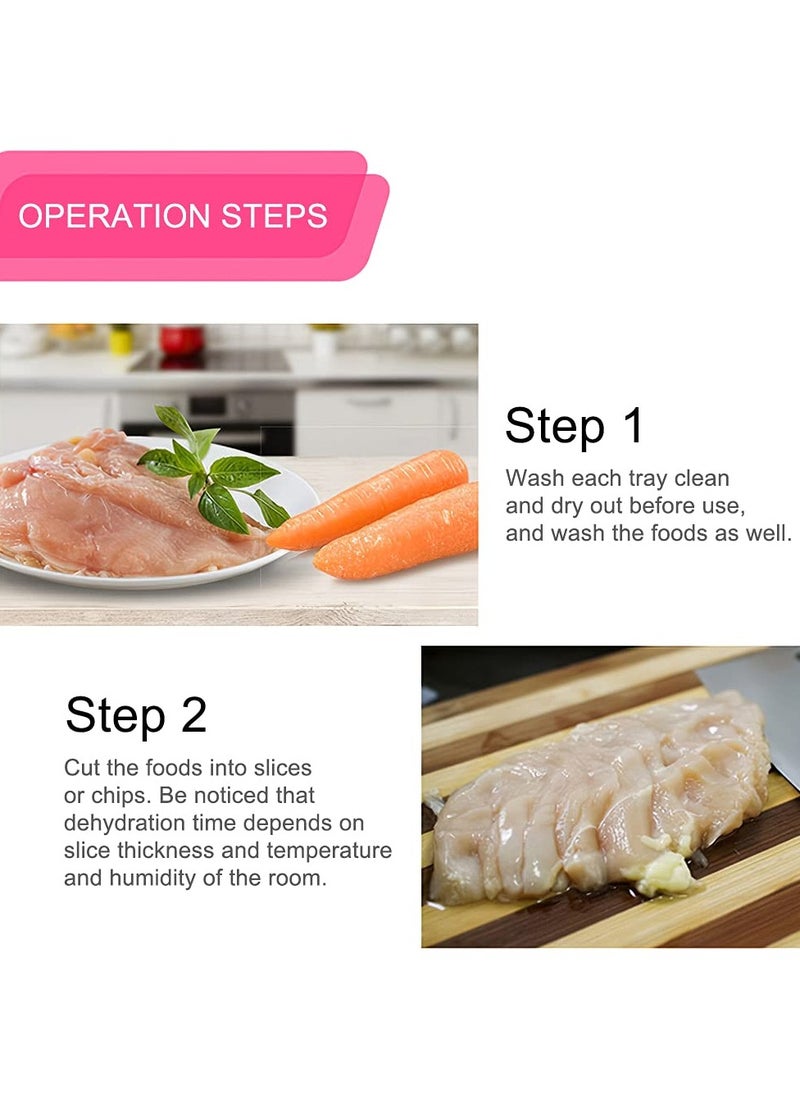 OPERATION STEPS

Step 1

Wash each tray clean and dry out before use, and wash the foods as well.

Step 2

Cut the foods into slices or chips. Be noticed that dehydration time depends on slice thickness and temperature and humidity of the room.