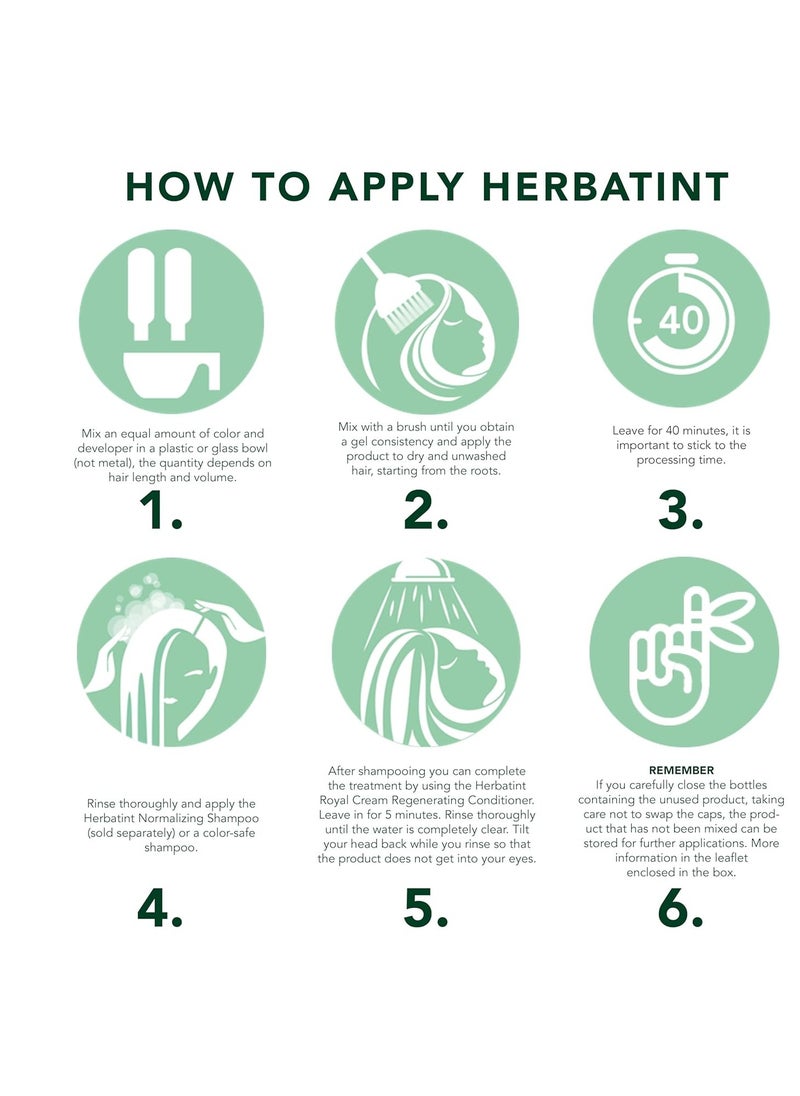 HOW TO APPLY HERBATINT

Mix an equal amount of color and developer in a plastic or glass bowl (not metal), the quantity depends on hair length and volume.

1.

Mix with a brush until you obtain a gel consistency and apply the product to dry and unwashed hair, starting from the roots.

2.

40

Leave for 40 minutes, it is important to stick to the processing time.

3.

Rinse thoroughly and apply the Herbatint Normalizing Shampoo (sold separately) or a color-safe shampoo.

4.

After shampooing you can complete the treatment by using the Herbatint Royal Cream Regenerating Conditioner. Leave in for 5 minutes. Rinse thoroughly until the water is completely clear. Tilt your head back while you rinse so that the product does not get into your eyes.

5.

REMEMBER
If you carefully close the bottles containing the unused product, taking care not to swap the caps, the product that has not been mixed can be stored for further applications. More information in the leaflet enclosed in the box.

6.