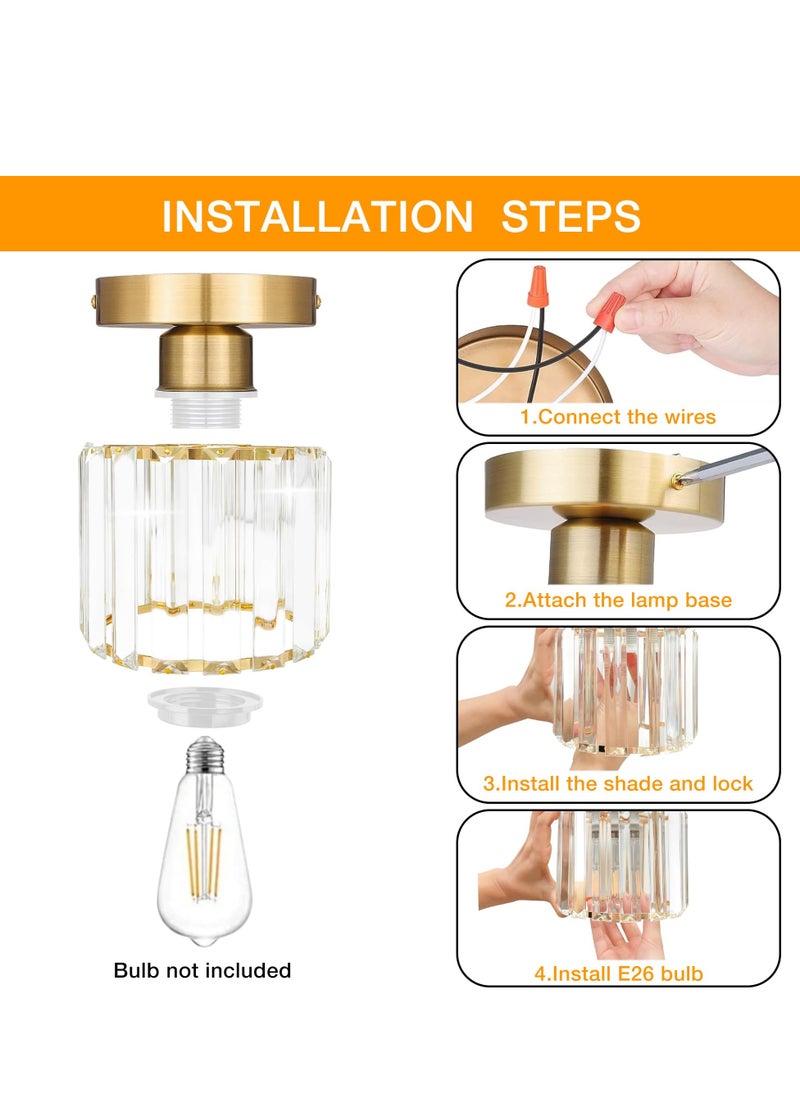 INSTALLATION STEPS

Bulb not included

1.Connect the wires

2.Attach the lamp base

3.Install the shade and lock

4.Install E26 bulb