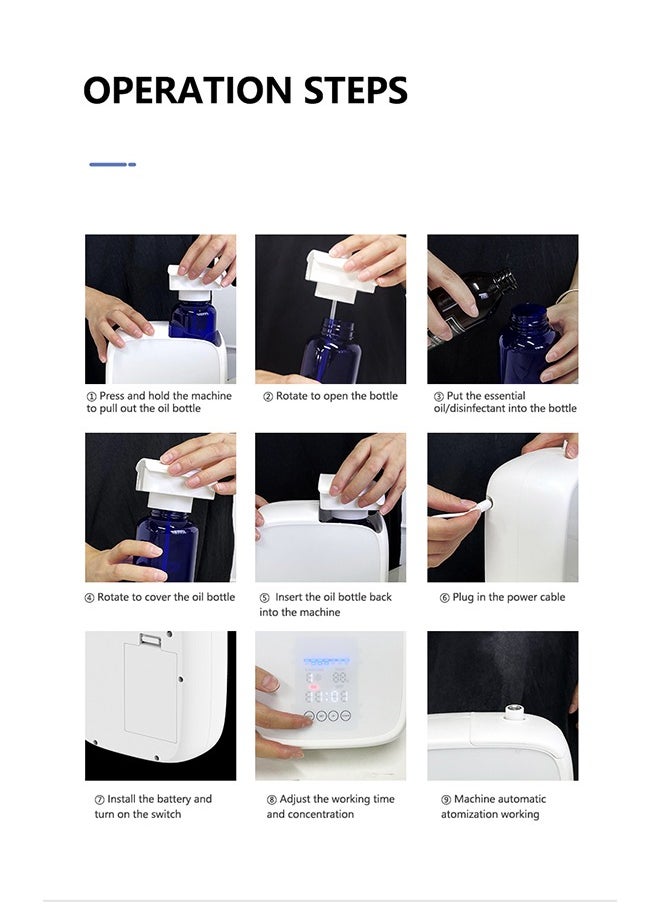 OPERATION STEPS

① Press and hold the machine to pull out the oil bottle

② Rotate to open the bottle

③ Put the essential oil/disinfectant into the bottle

④ Rotate to cover the oil bottle

⑤ Insert the oil bottle back into the machine

⑥ Plug in the power cable

⑦ Install the battery and turn on the switch

⑧ Adjust the working time and concentration

⑨ Machine automatic atomization working