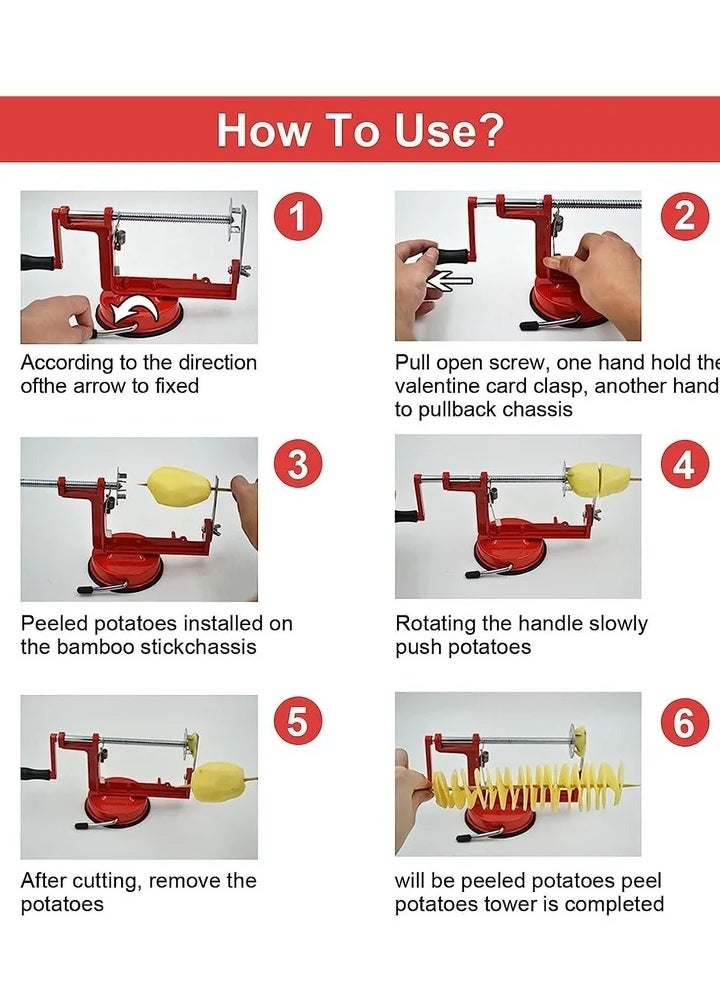 How To Use?

1

According to the direction ofthe arrow to fixed

2

Pull open screw, one hand hold the valentine card clasp, another hand to pullback chassis

3

Peeled potatoes installed on the bamboo stickchassis

4

Rotating the handle slowly push potatoes

5

After cutting, remove the potatoes

6

will be peeled potatoes peel potatoes tower is completed