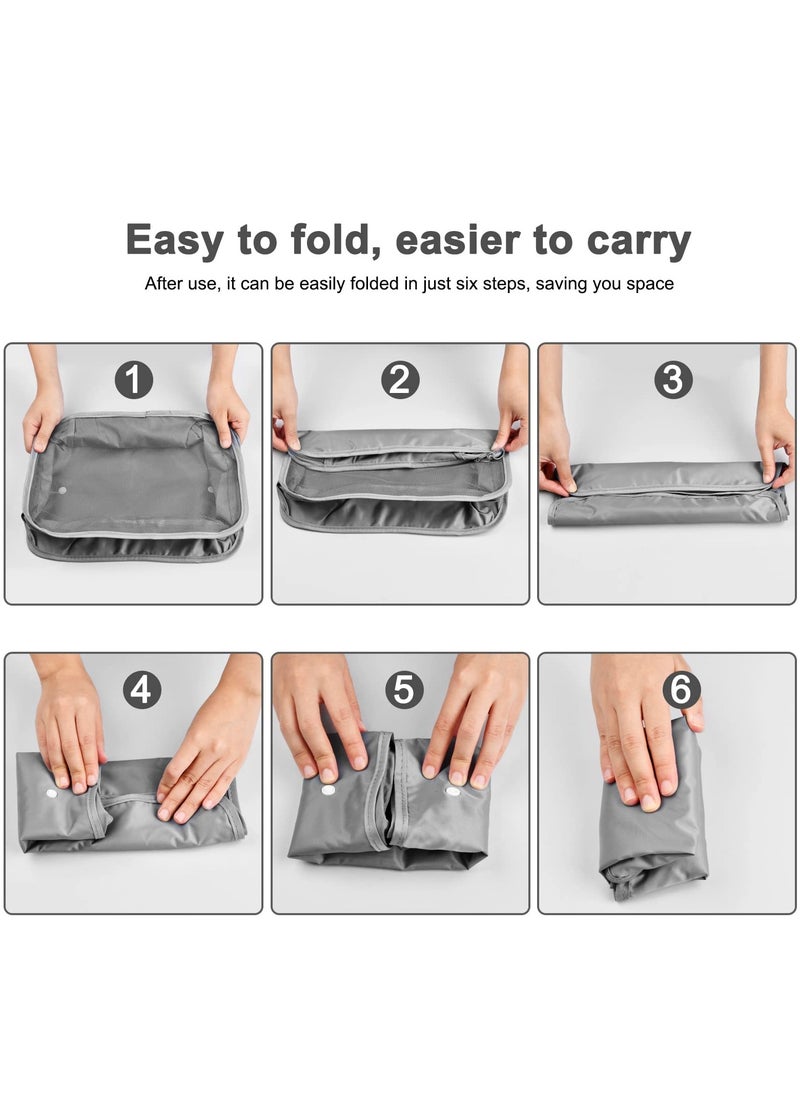 Easy to fold, easier to carry

After use, it can be easily folded in just six steps, saving you space

1

2

3

4

5

6