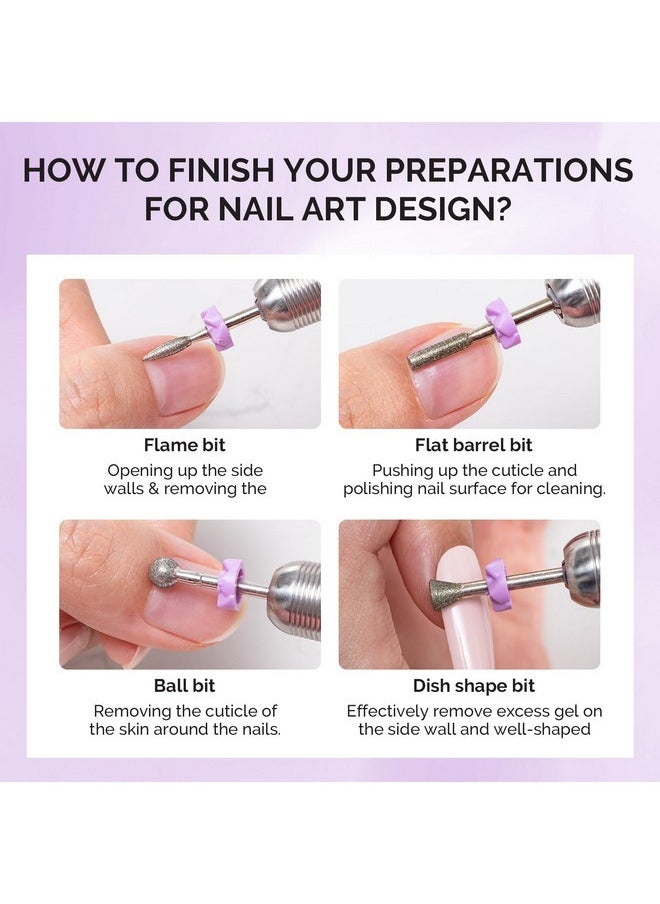 HOW TO FINISH YOUR PREPARATIONS FOR NAIL ART DESIGN?

Flame bit
Opening up the side walls & removing the

Flat barrel bit
Pushing up the cuticle and polishing nail surface for cleaning.

Ball bit
Removing the cuticle of the skin around the nails.

Dish shape bit
Effectively remove excess gel on the side wall and well-shaped