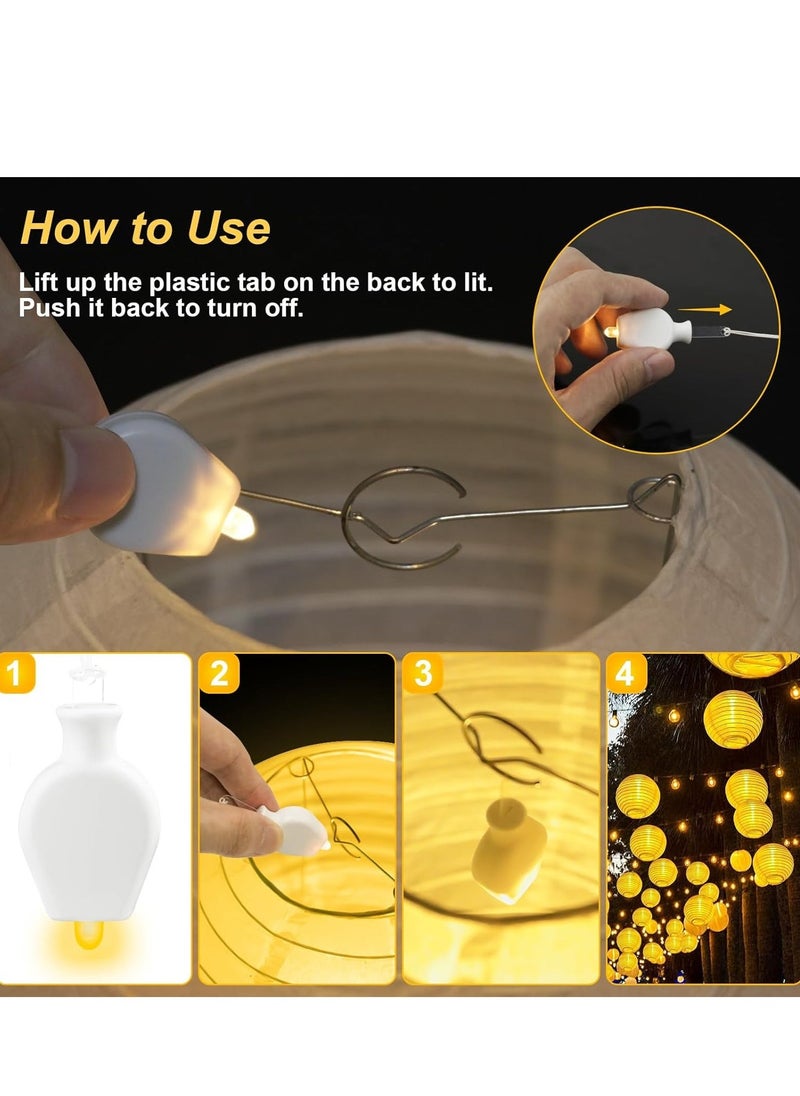 How to Use

Lift up the plastic tab on the back to lit. Push it back to turn off.

1

2

3

4