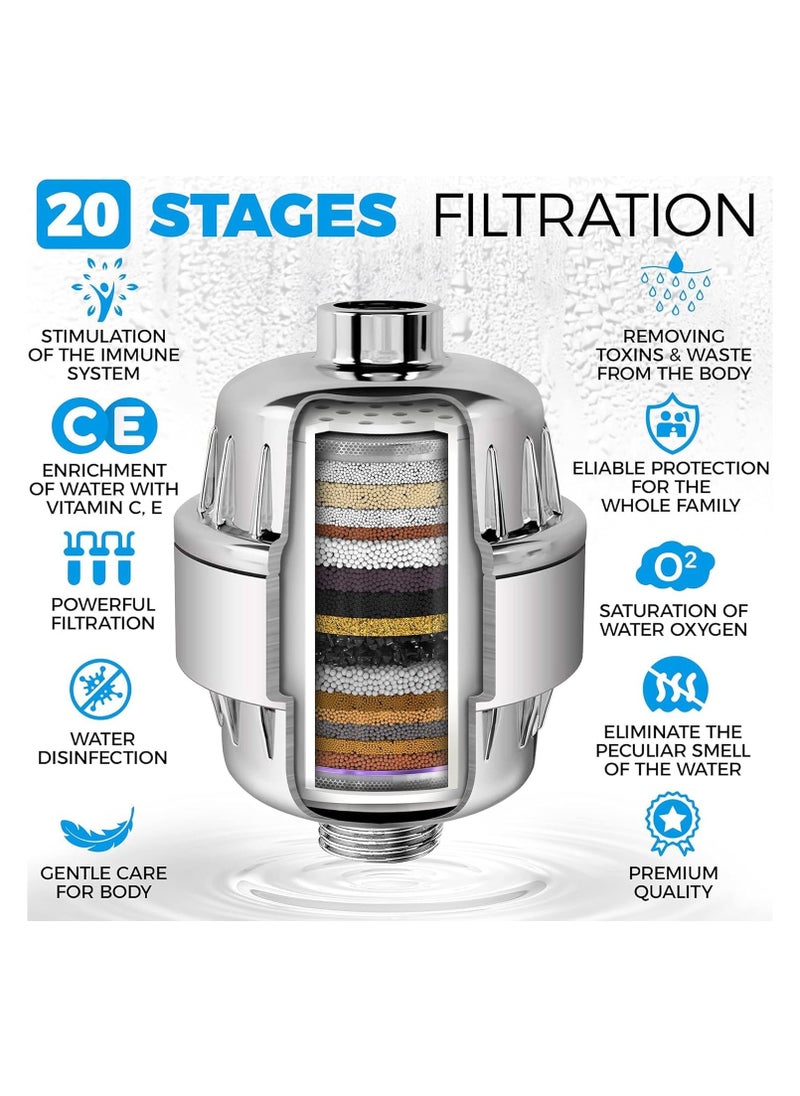 20 STAGES FILTRATION

STIMULATION OF THE IMMUNE SYSTEM

CE

ENRICHMENT OF WATER WITH VITAMIN C, E

POWERFUL FILTRATION

WATER DISINFECTION

GENTLE CARE FOR BODY

REMOVING TOXINS & WASTE FROM THE BODY

ELIABLE PROTECTION FOR THE WHOLE FAMILY

$O^2$

SATURATION OF WATER OXYGEN

ELIMINATE THE PECULIAR SMELL OF THE WATER

PREMIUM QUALITY