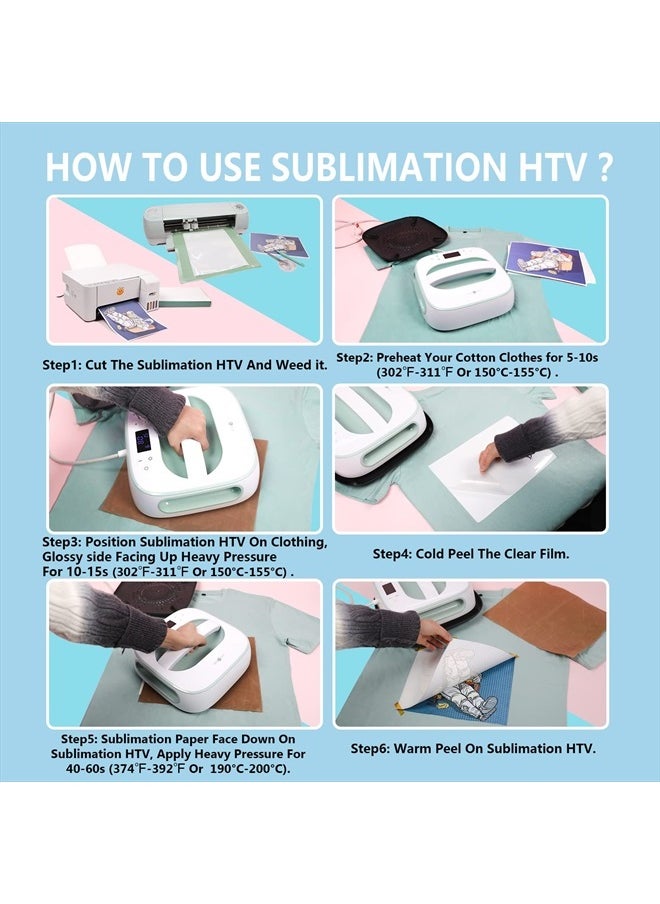 HOW TO USE SUBLIMATION HTV ?

Step1: Cut The Sublimation HTV And Weed it.

Step2: Preheat Your Cotton Clothes for 5-10s (302℉-311℉ Or 150°C-155°C) .

Step3: Position Sublimation HTV On Clothing, Glossy side Facing Up Heavy Pressure For 10-15s (302℉-311℉ Or 150°C-155°C) .

Step4: Cold Peel The Clear Film.

Step5: Sublimation Paper Face Down On Sublimation HTV, Apply Heavy Pressure For 40-60s (374℉-392℉ Or 190°C-200°C).

Step6: Warm Peel On Sublimation HTV.