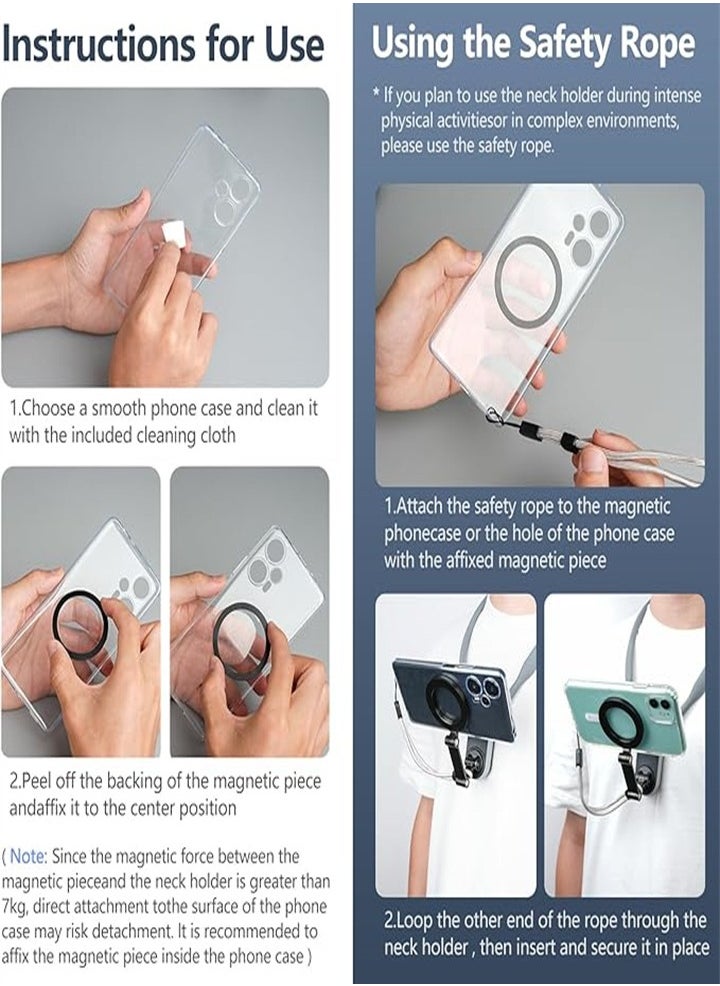 Instructions for Use

1.Choose a smooth phone case and clean it with the included cleaning cloth

2.Peel off the backing of the magnetic piece andaffix it to the center position

( Note: Since the magnetic force between the magnetic pieceand the neck holder is greater than 7kg, direct attachment tothe surface of the phone case may risk detachment. It is recommended to affix the magnetic piece inside the phone case )

Using the Safety Rope

* If you plan to use the neck holder during intense physical activitiesor in complex environments, please use the safety rope.

1.Attach the safety rope to the magnetic phonecase or the hole of the phone case with the affixed magnetic piece

2.Loop the other end of the rope through the neck holder , then insert and secure it in place