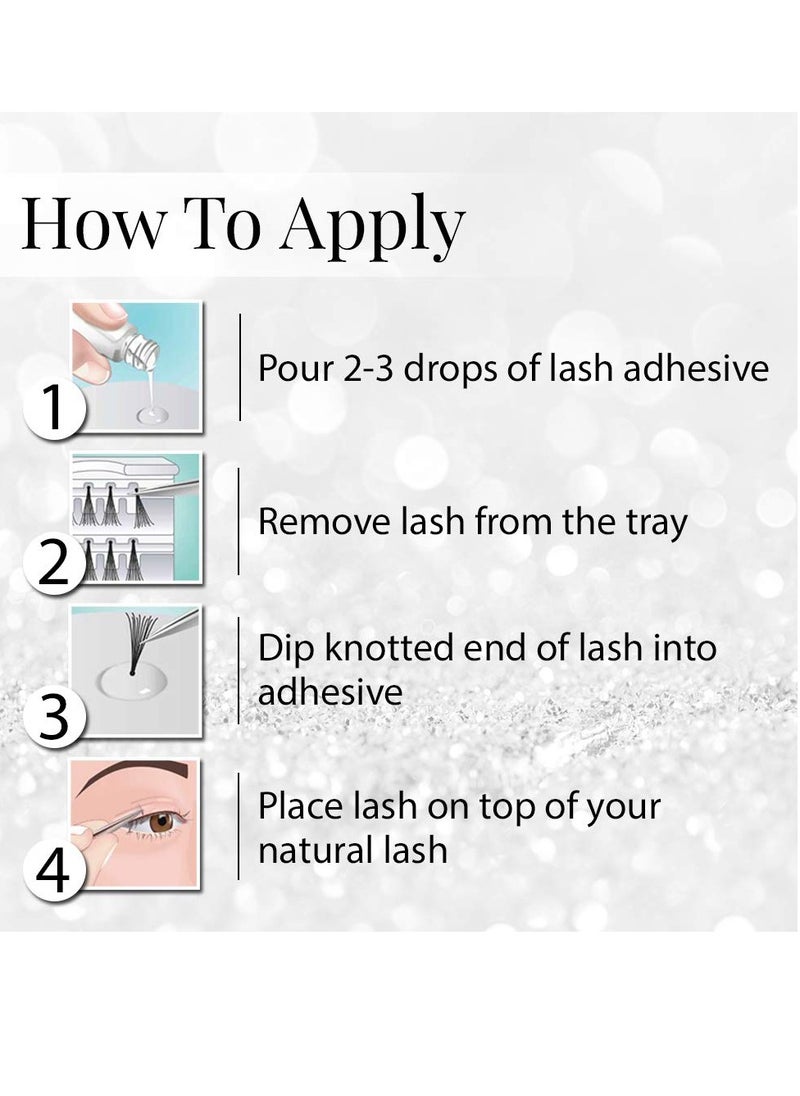 How To Apply

1 Pour 2-3 drops of lash adhesive

2 Remove lash from the tray

3 Dip knotted end of lash into adhesive

4 Place lash on top of your natural lash