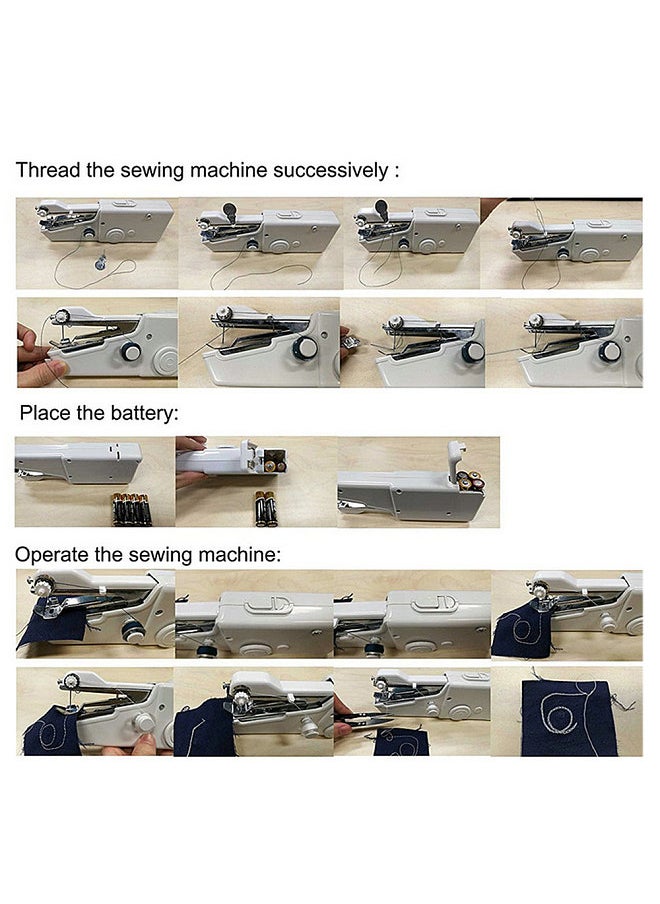 Thread the sewing machine successively :

Place the battery:

Operate the sewing machine: