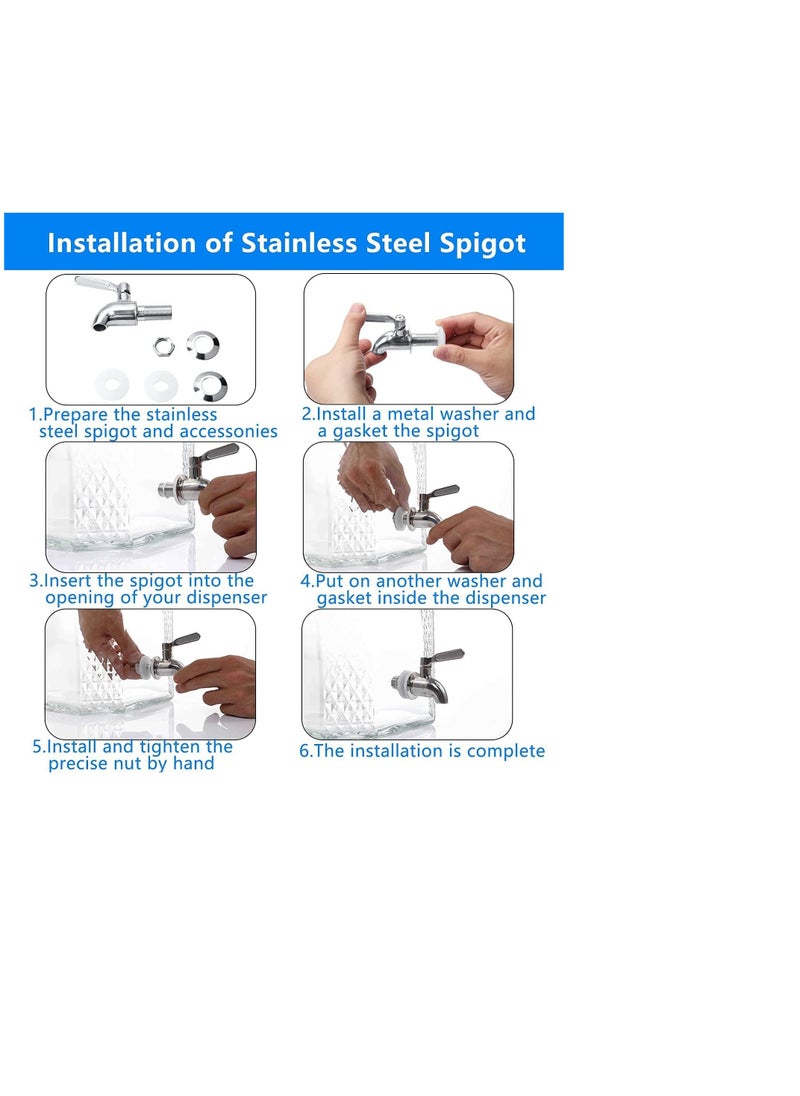 Installation of Stainless Steel Spigot

1.Prepare the stainless steel spigot and accessories

2.Install a metal washer and a gasket the spigot

3.Insert the spigot into the opening of your dispenser

4.Put on another washer and gasket inside the dispenser

5.Install and tighten the precise nut by hand

6.The installation is complete