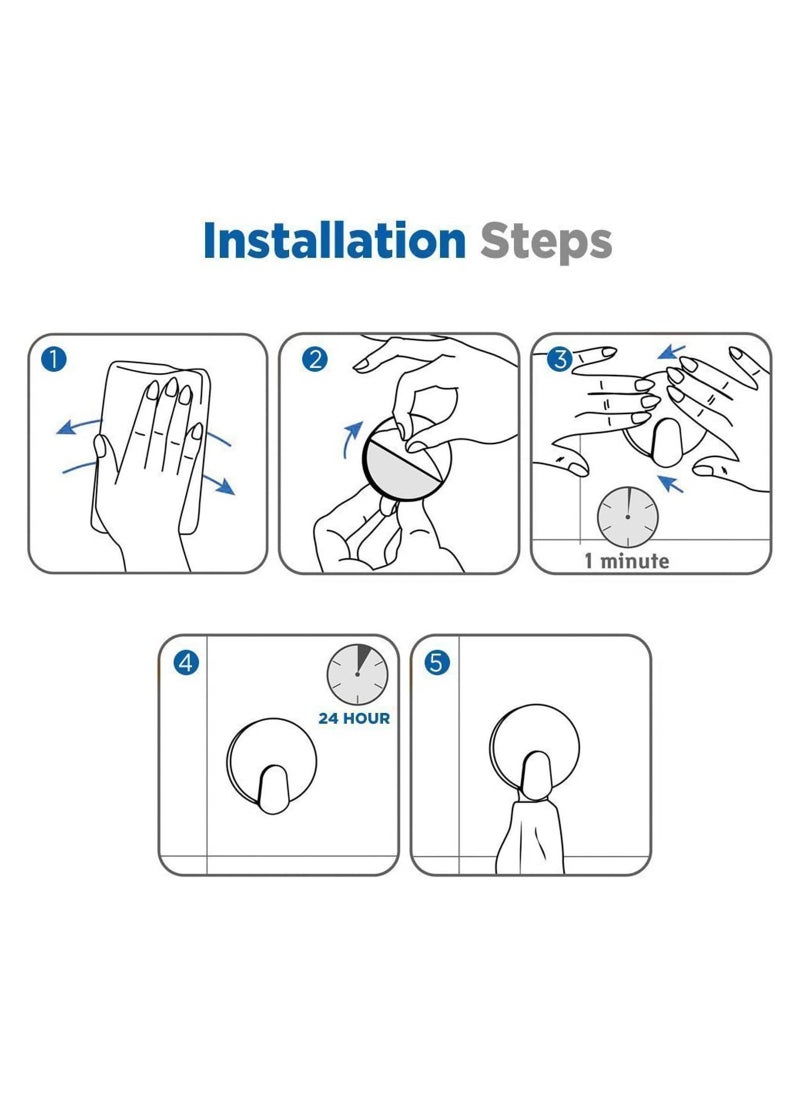 Installation Steps

1

2

3

1 minute

4

24 HOUR

5