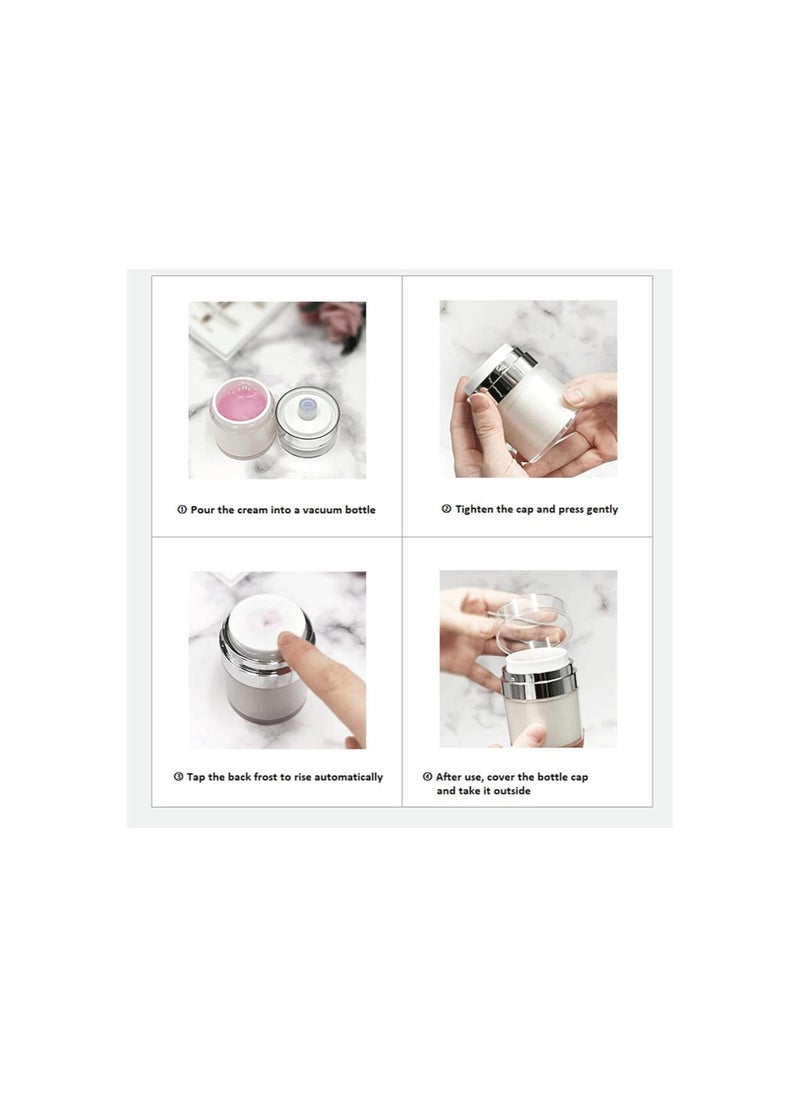 ① Pour the cream into a vacuum bottle

② Tighten the cap and press gently

③ Tap the back frost to rise automatically

④ After use, cover the bottle cap and take it outside