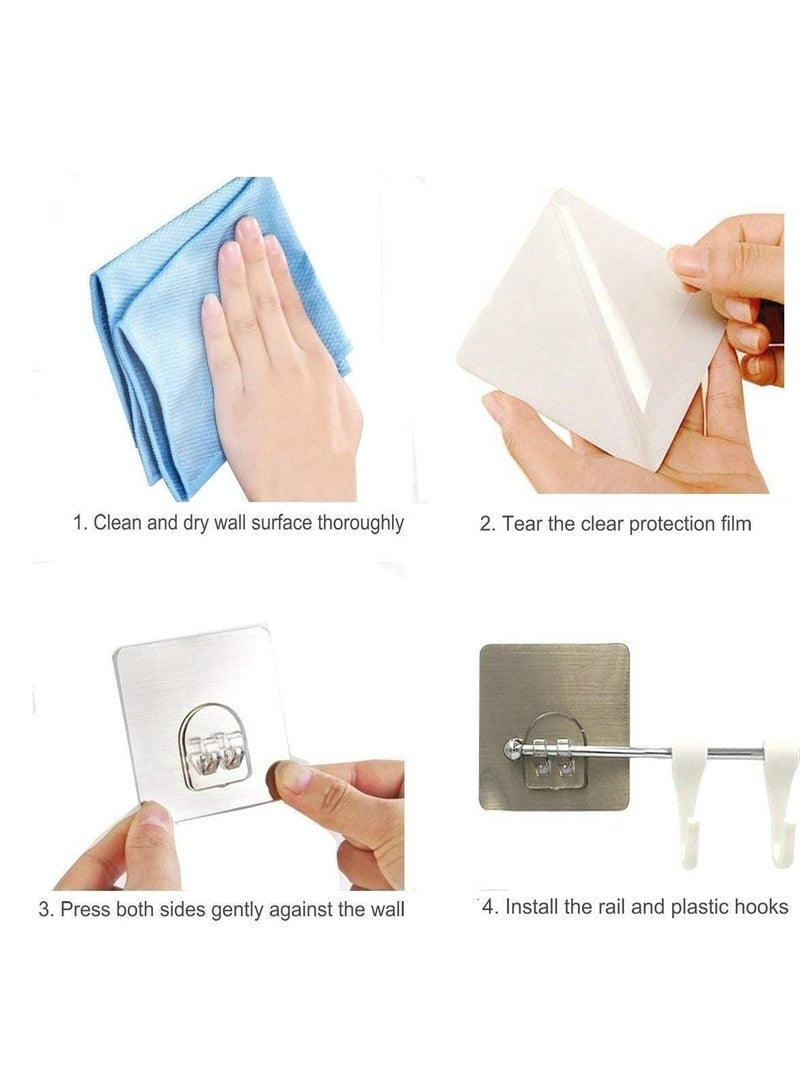 1. Clean and dry wall surface thoroughly

2. Tear the clear protection film

3. Press both sides gently against the wall

4. Install the rail and plastic hooks