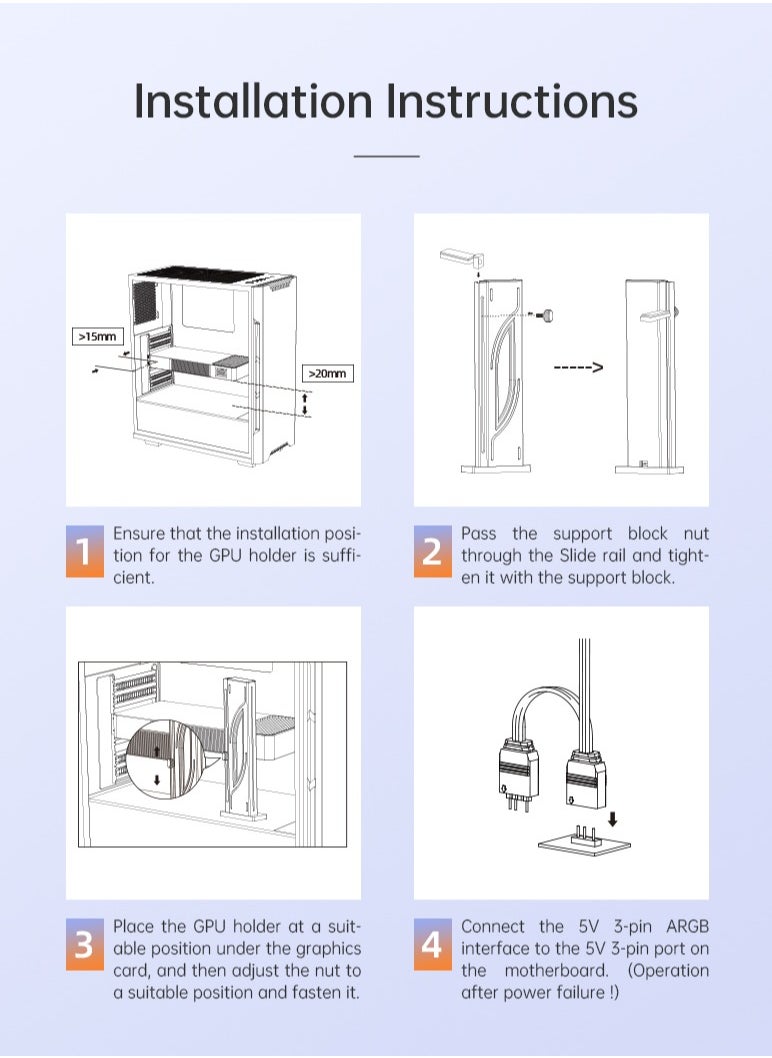 Installation Instructions

>15mm

>20mm

1 Ensure that the installation position for the GPU holder is sufficient.

2 Pass the support block nut through the Slide rail and tighten it with the support block.

3 Place the GPU holder at a suitable position under the graphics card, and then adjust the nut to a suitable position and fasten it.

4 Connect the 5V 3-pin ARGB interface to the 5V 3-pin port on the motherboard. (Operation after power failure !)