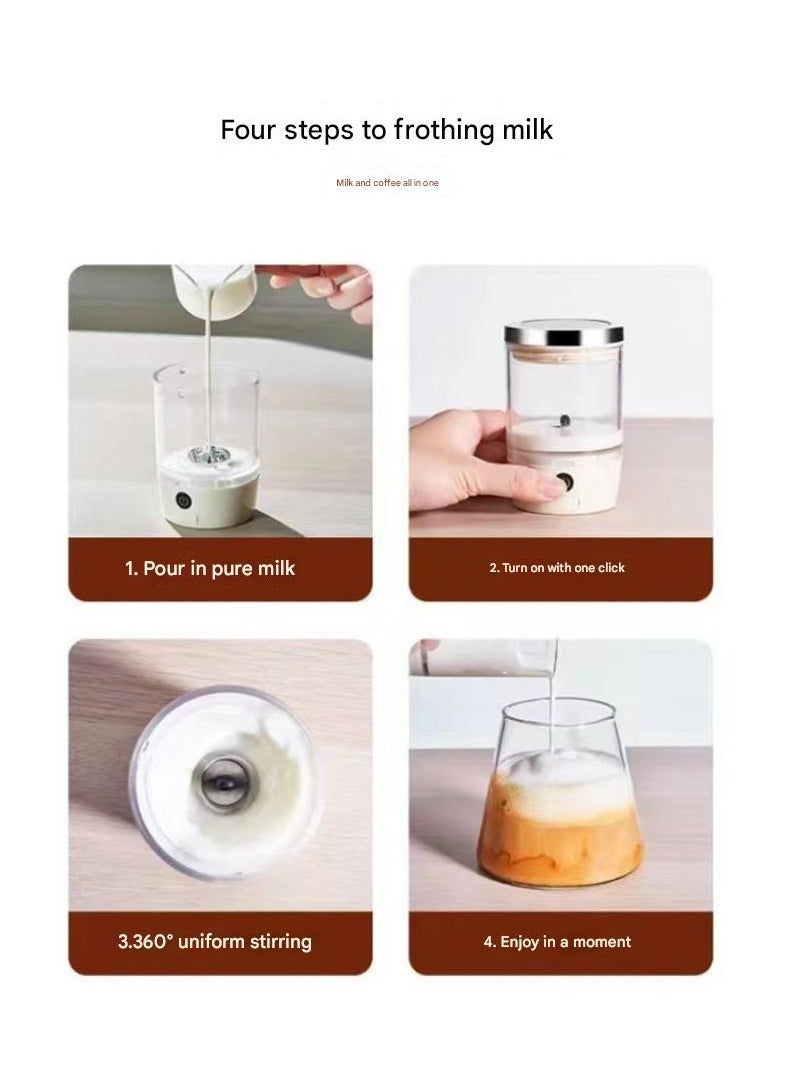 Four steps to frothing milk

Milk and coffee all in one

1. Pour in pure milk

2. Turn on with one click

3.360° uniform stirring

4. Enjoy in a moment