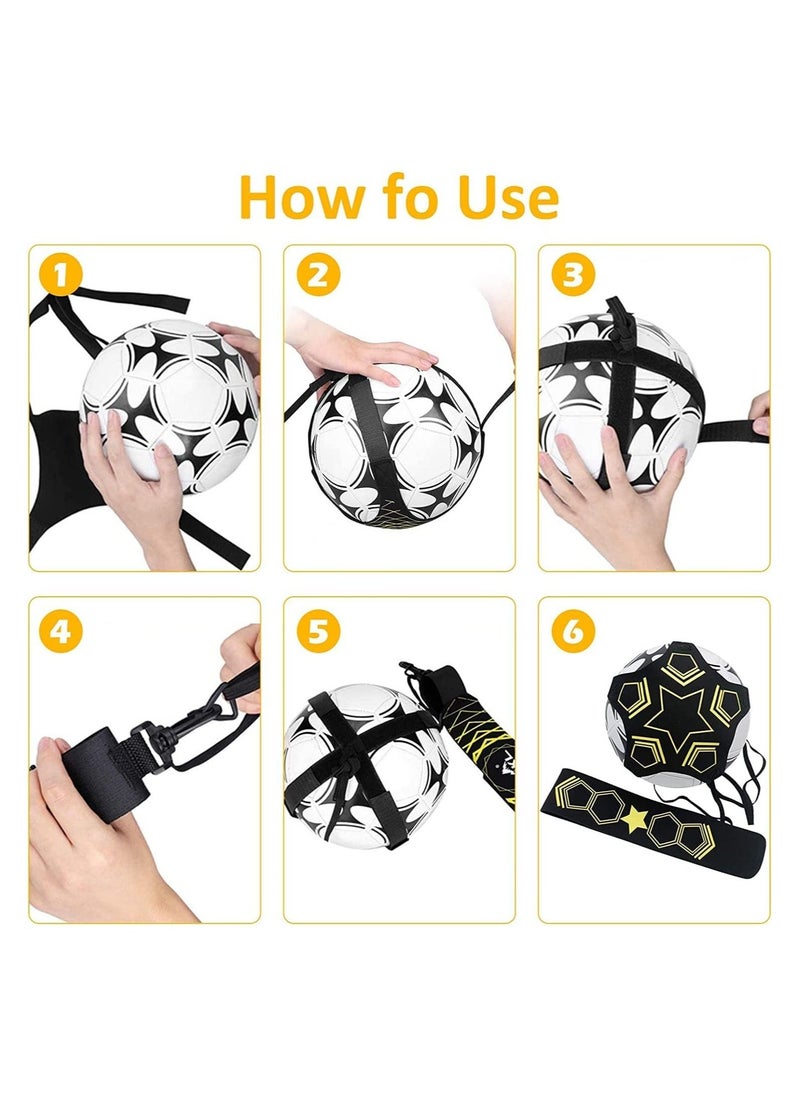 How fo Use

1

2

3

4

5

6