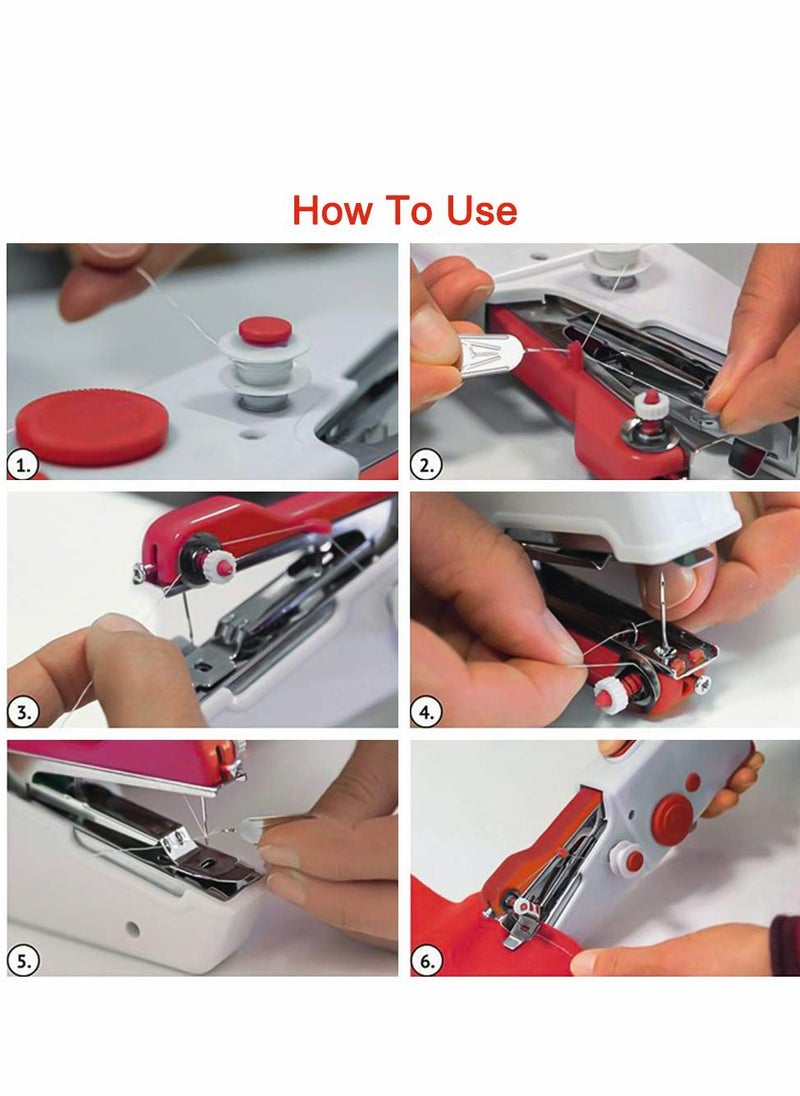 How To Use

1.

2.

3.

4.

5.

6.