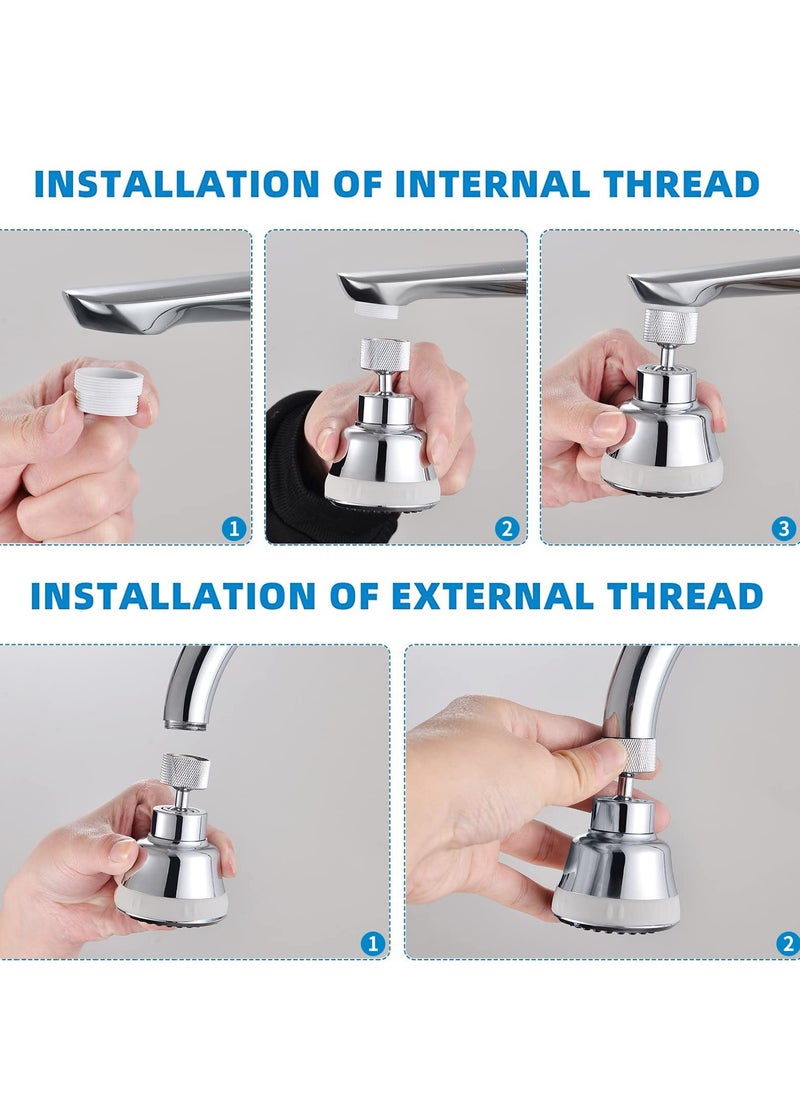 INSTALLATION OF INTERNAL THREAD

1

2

3

INSTALLATION OF EXTERNAL THREAD

1

2