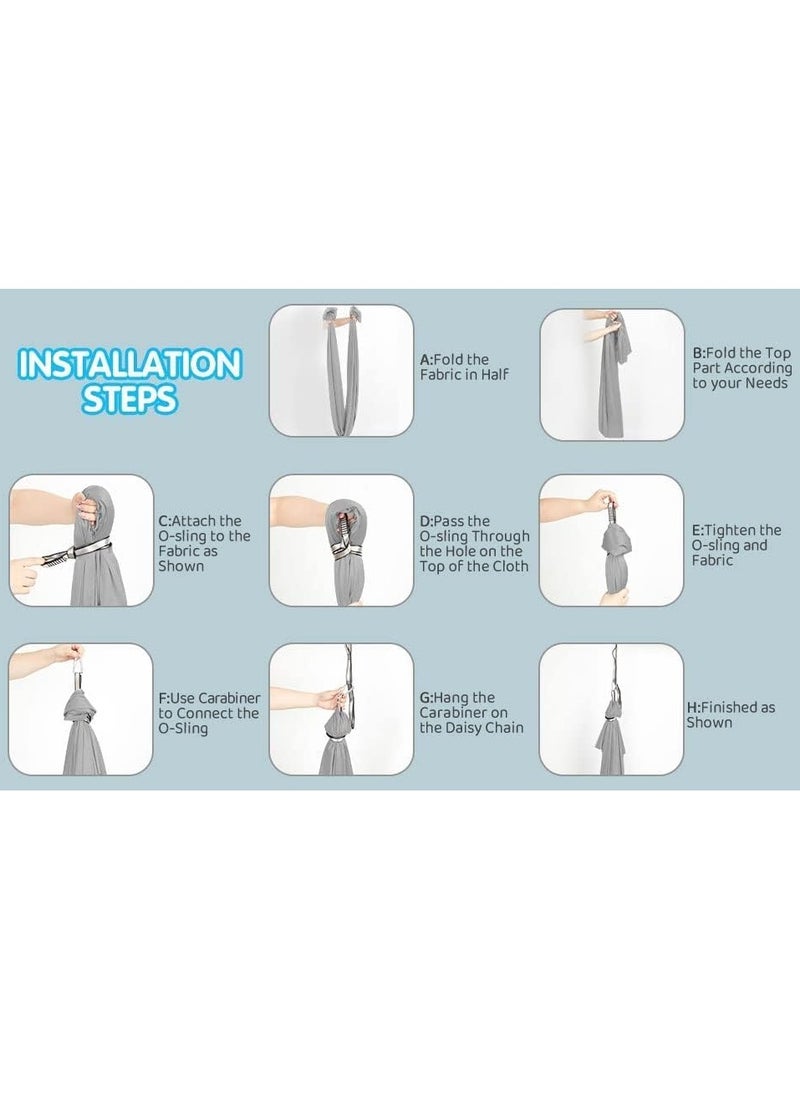 INSTALLATION STEPS

A:Fold the Fabric in Half

B:Fold the Top Part According to your Needs

C:Attach the O-sling to the Fabric as Shown

D:Pass the O-sling Through the Hole on the Top of the Cloth

E:Tighten the O-sling and Fabric

F:Use Carabiner to Connect the O-Sling

G:Hang the Carabiner on the Daisy Chain

H:Finished as Shown